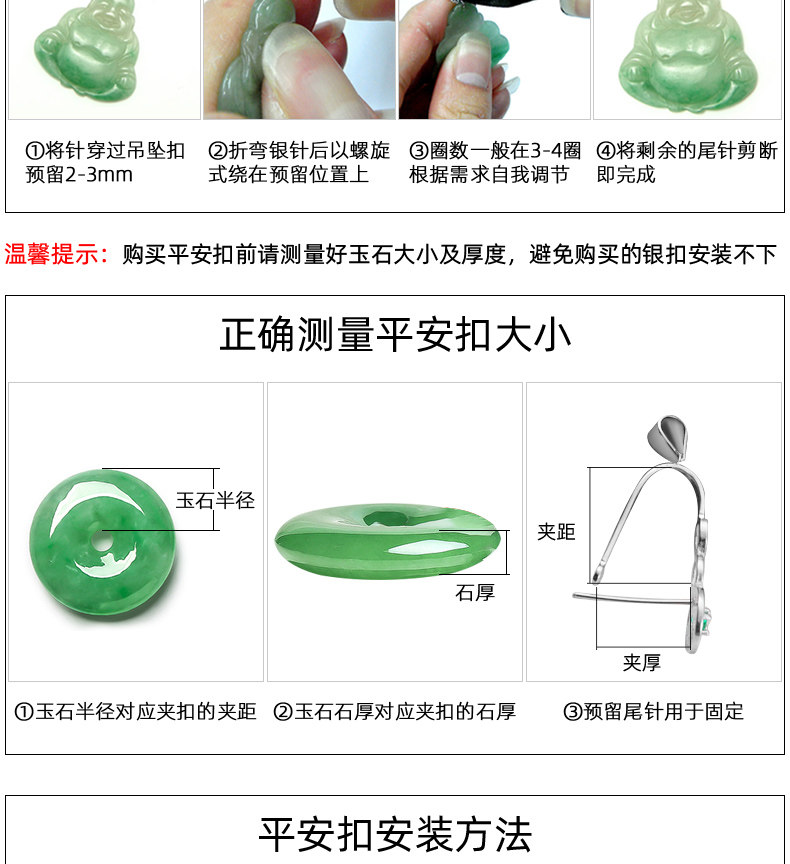 ①将针穿过吊坠扣预留2-3mm

②折弯银针后以螺旋式绕在预留位置上

③圈数一般在3-4圈根据需求自我调节

④将剩余的尾针剪断即完成

温馨提示：购买平安扣前请测量好玉石大小及厚度，避免购买的银扣安装不下

正确测量平安扣大小

玉石半径

石厚

夹距

夹厚

①玉石半径对应夹扣的夹距

②玉石石厚对应夹扣的石厚

③预留尾针用于固定

平安扣安装方法