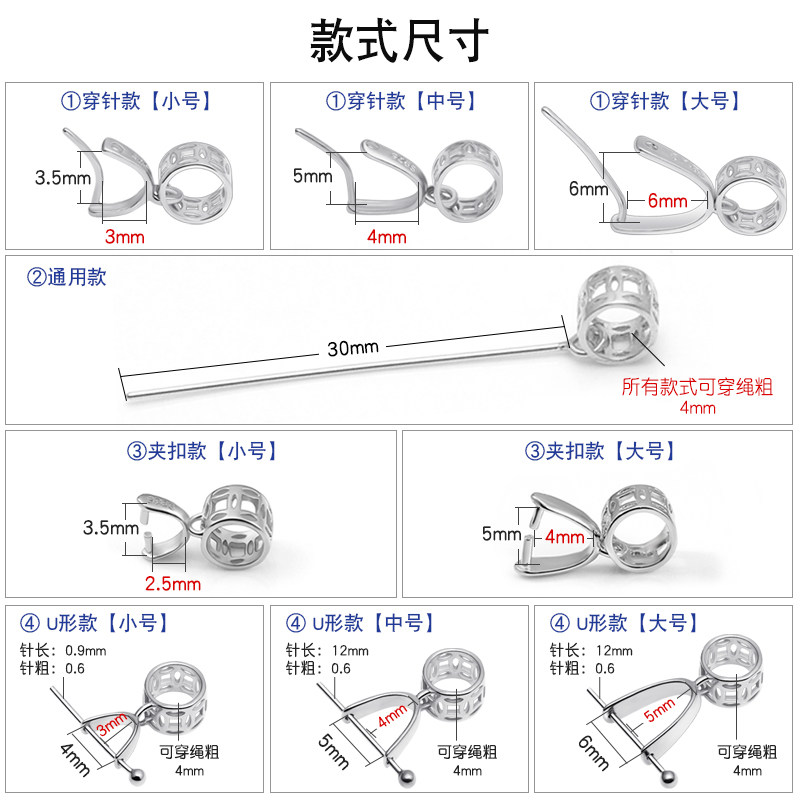 款式尺寸

①穿针款【小号】
3.5mm
3mm

①穿针款【中号】
5mm
4mm

①穿针款【大号】
6mm
6mm

②通用款
30mm
所有款式可穿绳粗 4mm

③夹扣款【小号】
3.5mm
2.5mm

③夹扣款【大号】
5mm
4mm

④ U形款【小号】
针长：0.9mm
针粗：0.6
3mm
4mm
可穿绳粗 4mm

④ U形款【中号】
针长：12mm
针粗：0.6
4mm
5mm
可穿绳粗 4mm

④ U形款【大号】
针长：12mm
针粗：0.6
5mm
6mm
可穿绳粗 4mm