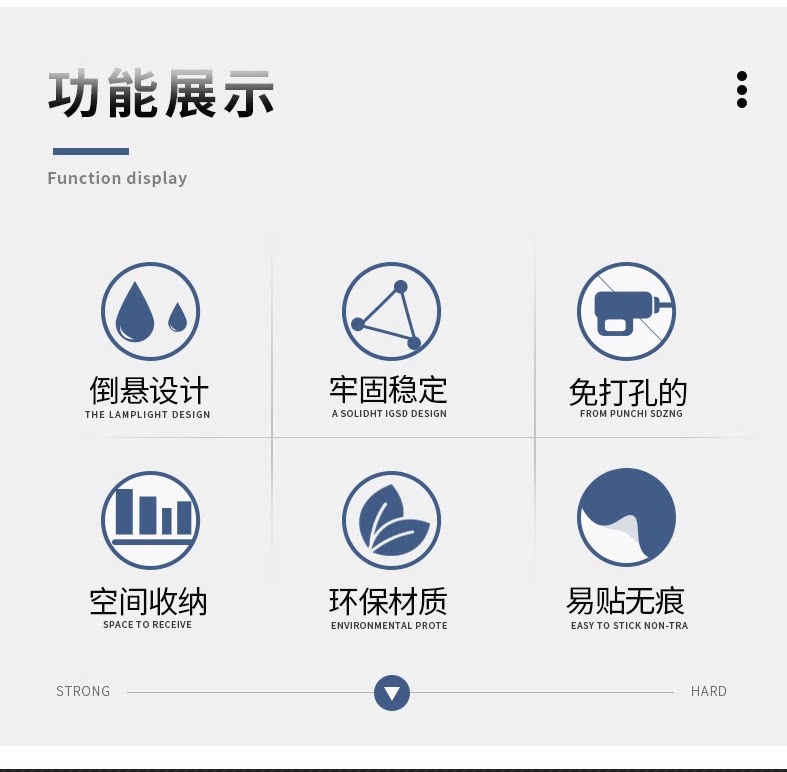 功能展示

Function display

倒悬设计
THE LAMPLIGHT DESIGN

牢固稳定
A SOLIDHT IGSD DESIGN

免打孔的
FROM PUNCHI SDZNG

空间收纳
SPACE TO RECEIVE

环保材质
ENVIRONMENTAL PROTE

易贴无痕
EASY TO STICK NON-TRA

STRONG

HARD