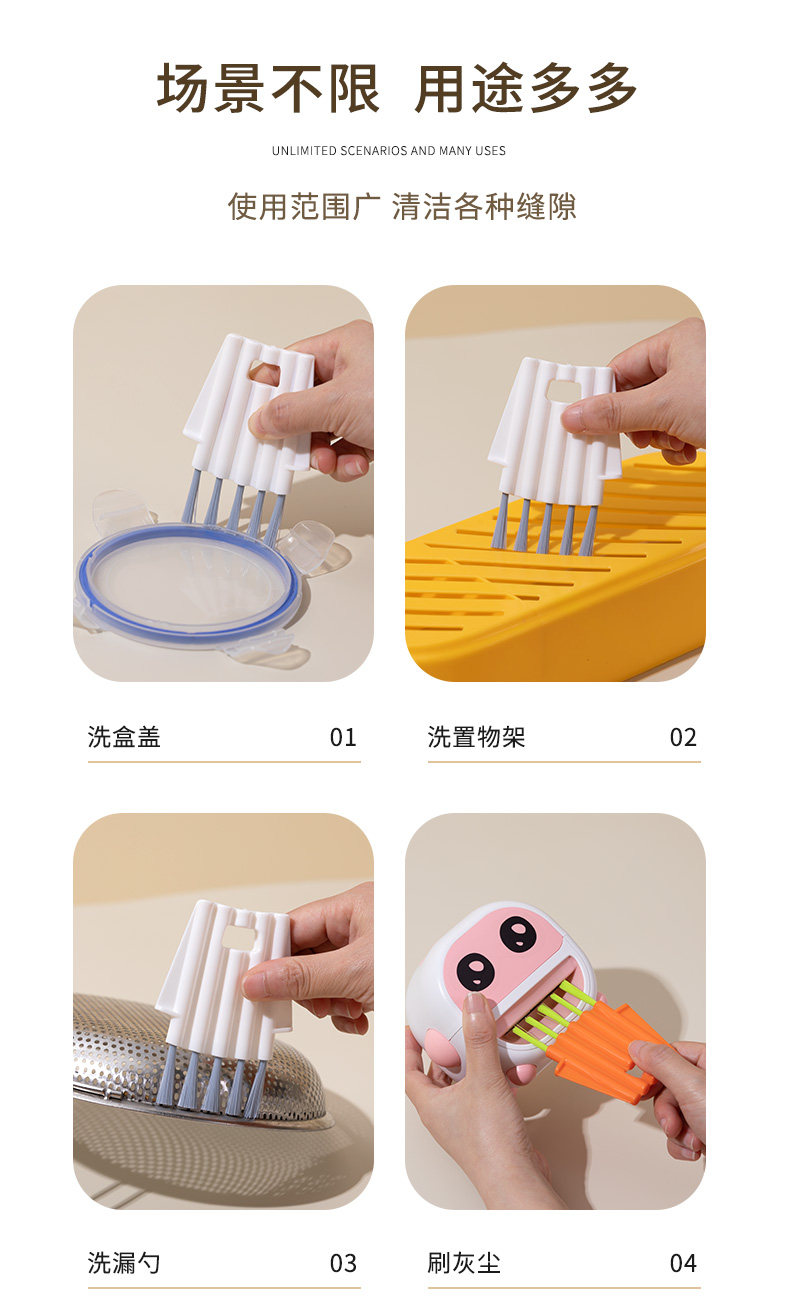 场景不限 用途多多

UNLIMITED SCENARIOS AND MANY USES

使用范围广 清洁各种缝隙

洗盒盖 01

洗置物架 02

洗漏勺 03

刷灰尘 04