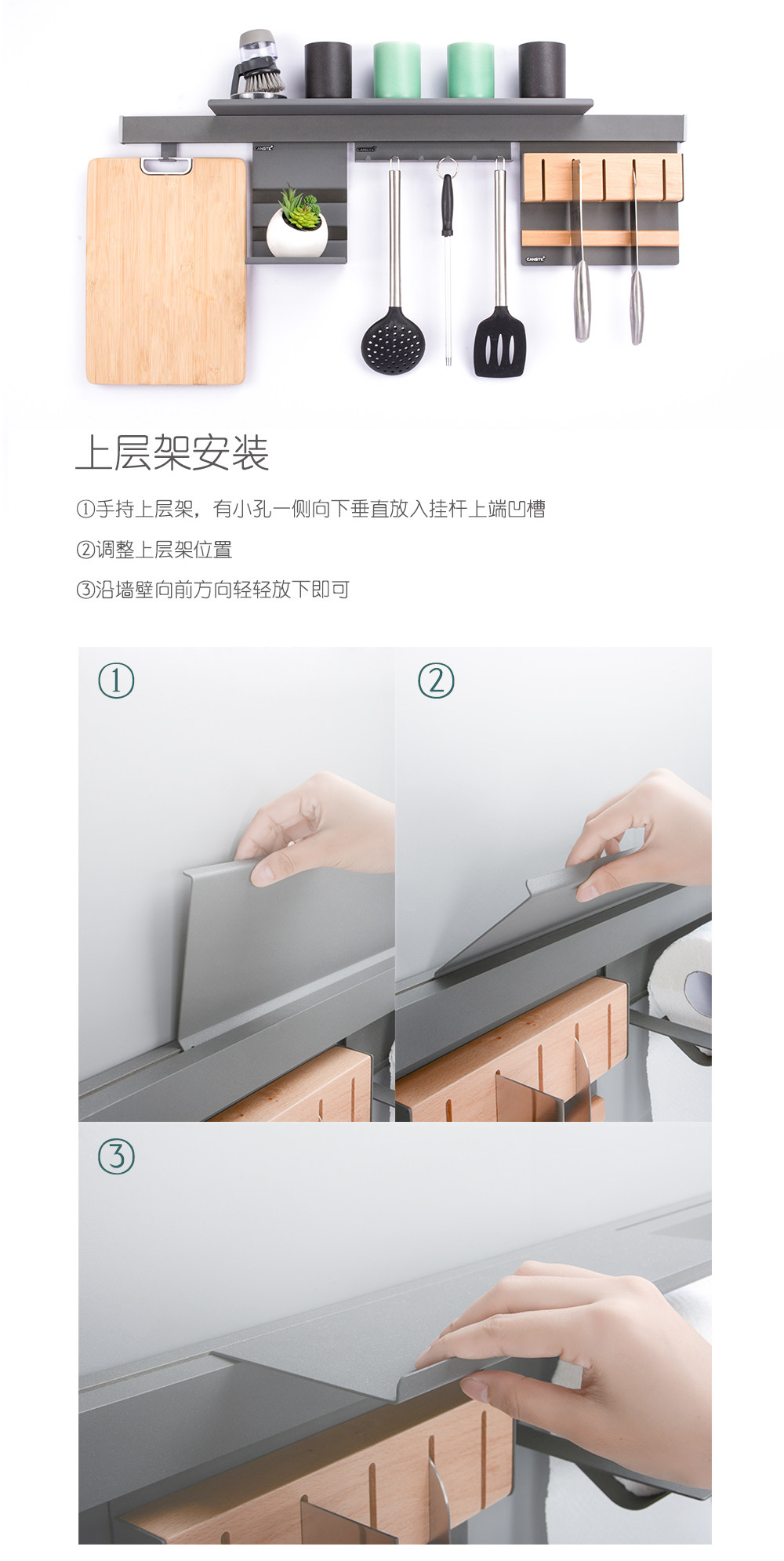 CANSTE

CANSTE

CANSTE

上层架安装

①手持上层架，有小孔一侧向下垂直放入挂杆上端凹槽

②调整上层架位置

③沿墙壁向前方向轻轻放下即可

①

②

③