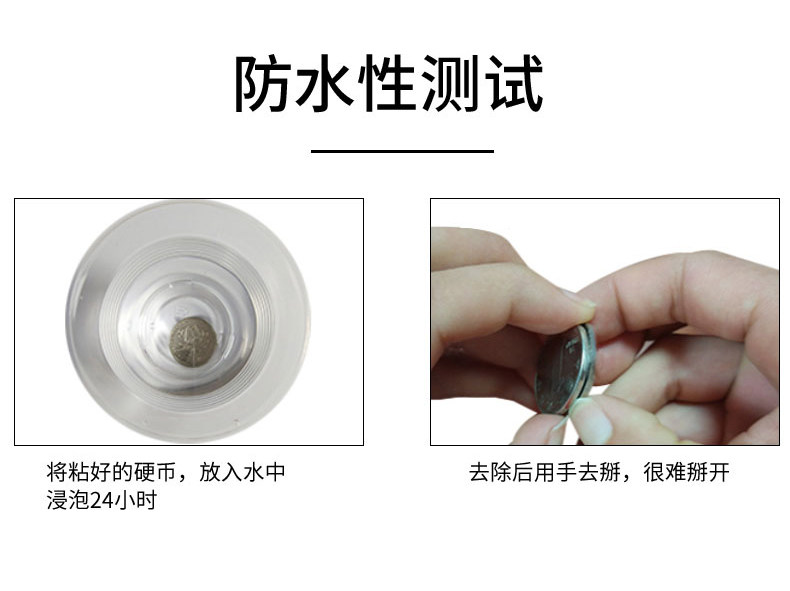 防水性测试

将粘好的硬币，放入水中浸泡24小时

去除后用手去掰，很难掰开