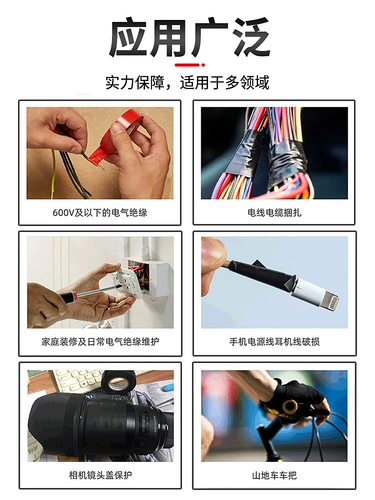 应用广泛

实力保障，适用于多领域

600V及以下的电气绝缘

电线电缆捆扎

家庭装修及日常电气绝缘维护

手机电源线耳机线破损

相机镜头盖保护

山地车车把