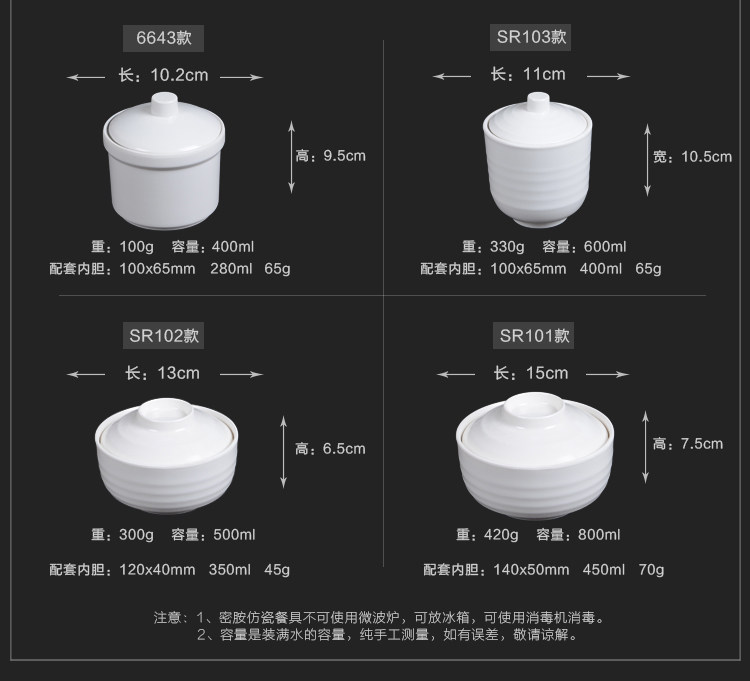 6643款

长：10.2cm

高：9.5cm

重：100g　容量：400ml
配套内胆：100x65mm　280ml　65g

SR103款

长：11cm

宽：10.5cm

重：330g　容量：600ml
配套内胆：100x65mm　400ml　65g

SR102款

长：13cm

高：6.5cm

重：300g　容量：500ml

配套内胆：120x40mm　350ml　45g

SR101款

长：15cm

高：7.5cm

重：420g　容量：800ml

配套内胆：140x50mm　450ml　70g

注意：1、密胺仿瓷餐具不可使用微波炉，可放冰箱，可使用消毒机消毒。
2、容量是装满水的容量，纯手工测量，如有误差，敬请谅解。