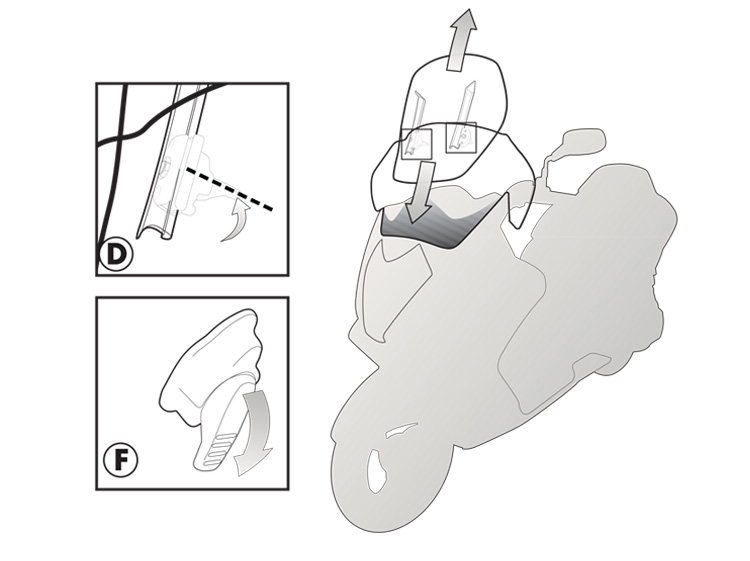 D

F