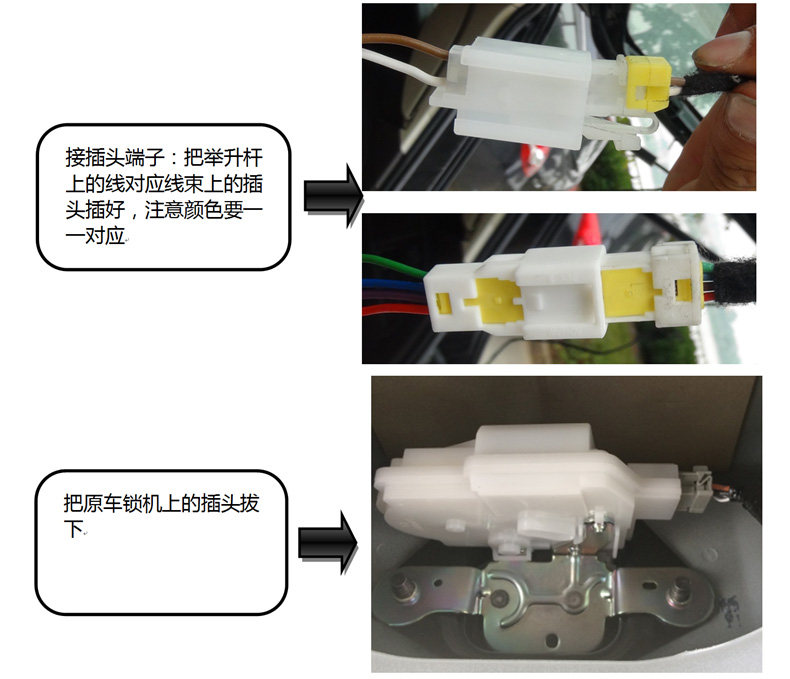 接插头端子：把举升杆上的线对应线束上的插头插好，注意颜色要一一对应

把原车锁机上的插头拔下