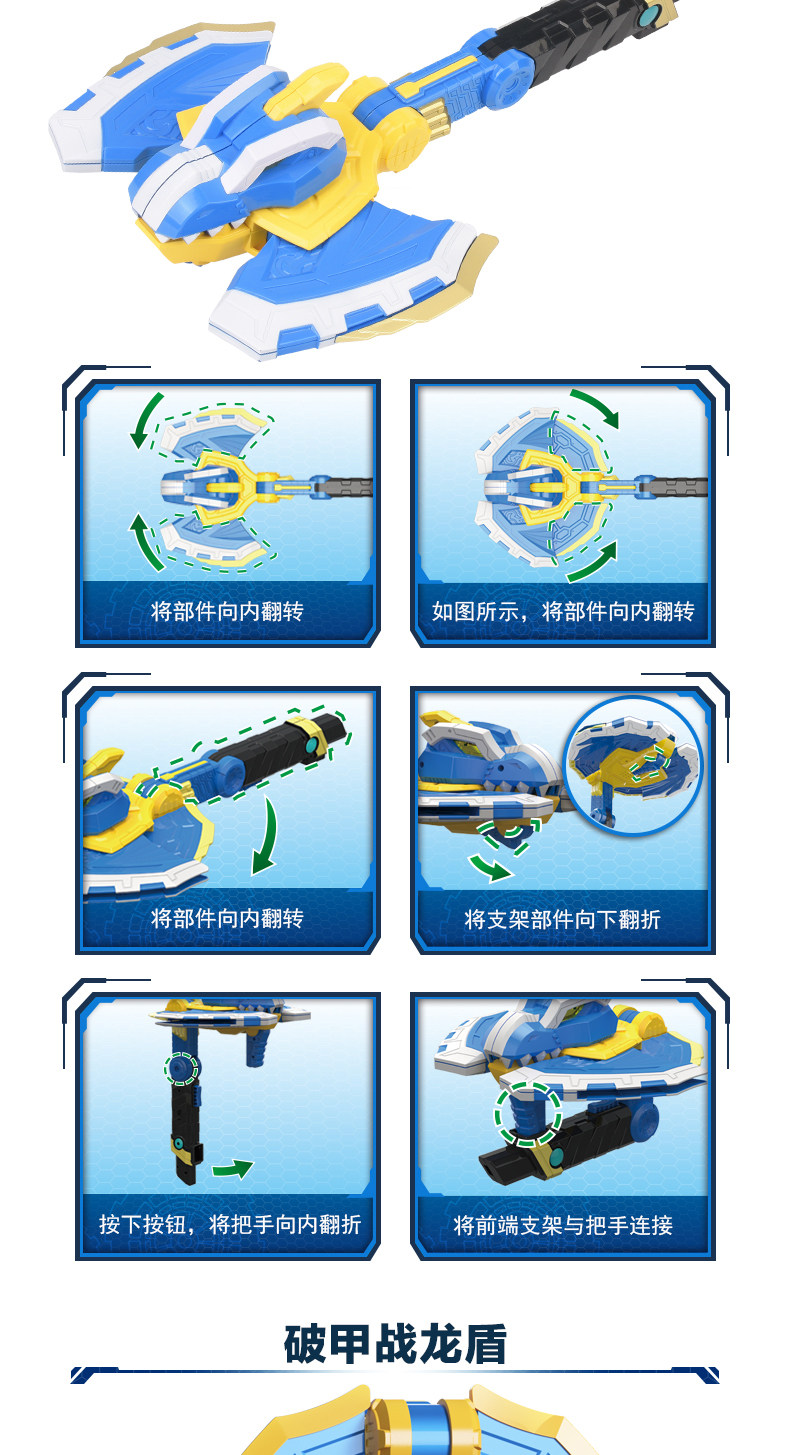 将部件向内翻转

如图所示，将部件向内翻转

将部件向内翻转

将支架部件向下翻折

按下按钮，将把手向内翻折

将前端支架与把手连接

破甲战龙盾