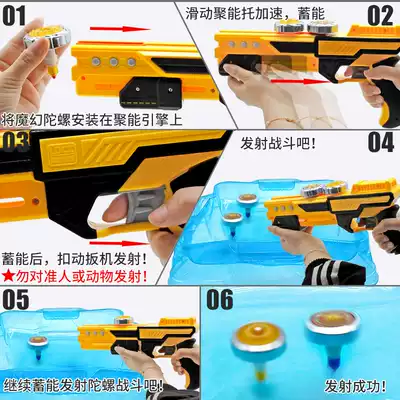 01

将魔幻陀螺安装在聚能引擎上

滑动聚能托加速，蓄能

02

03

蓄能后，扣动扳机发射！
★勿对准人或动物发射！

发射战斗吧！

04

05

继续蓄能发射陀螺战斗吧！

06

发射成功！