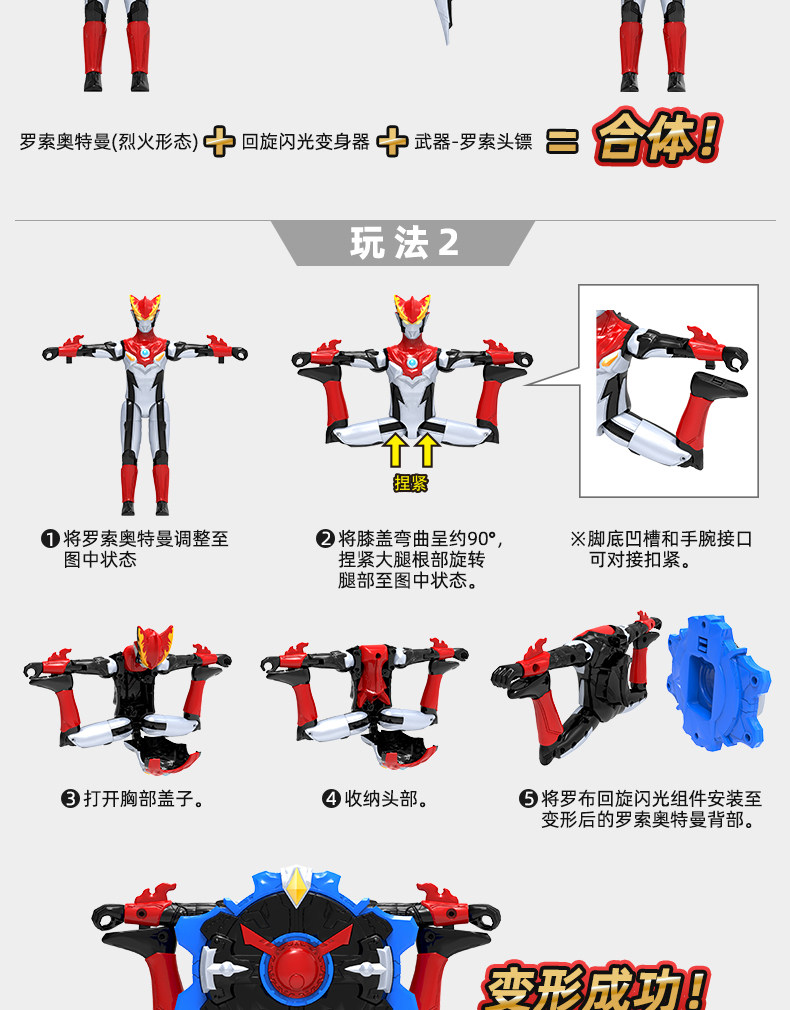 罗索奥特曼(烈火形态) + 回旋闪光变身器 + 武器-罗索头镖 = 合体!

玩法2

捏紧

❶将罗索奥特曼调整至图中状态

❷将膝盖弯曲呈约90°，捏紧大腿根部旋转腿部至图中状态。

※脚底凹槽和手腕接口可对接扣紧。

❸打开胸部盖子。

❹收纳头部。

❺将罗布回旋闪光组件安装至变形后的罗索奥特曼背部。

变形成功!