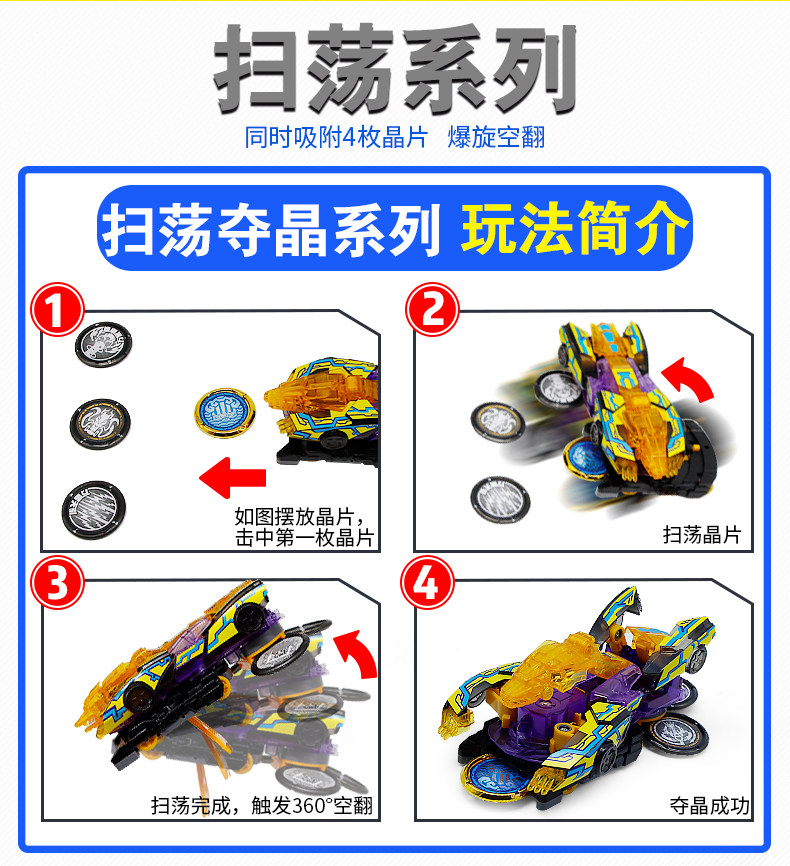 扫荡系列

同时吸附4枚晶片 爆旋空翻

扫荡夺晶系列 玩法简介

1

如图摆放晶片，击中第一枚晶片

2

扫荡晶片

3

扫荡完成，触发360°空翻

4

夺晶成功