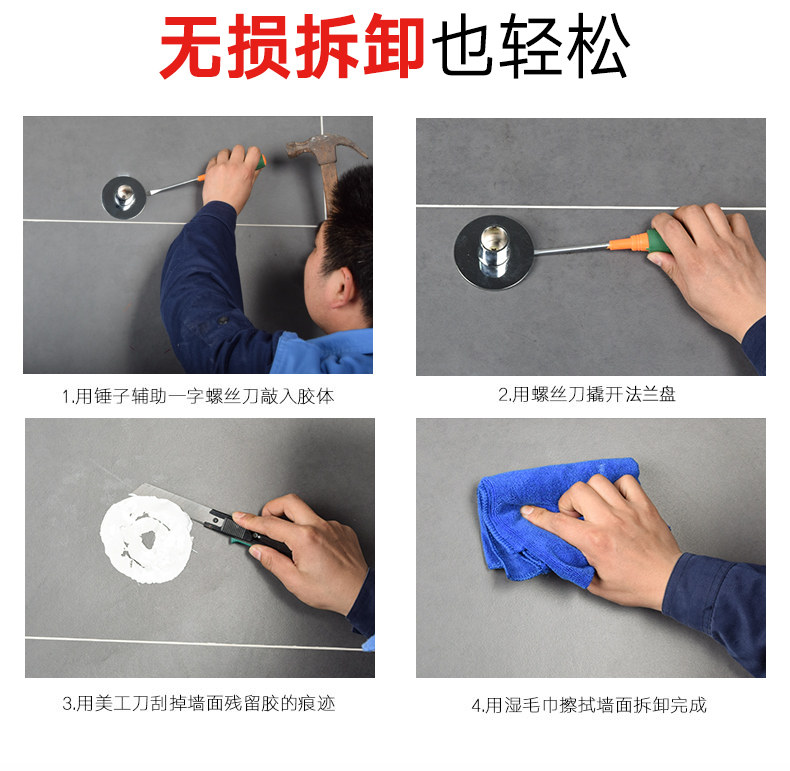 无损拆卸也轻松

1.用锤子辅助一字螺丝刀敲入胶体

2.用螺丝刀撬开法兰盘

3.用美工刀刮掉墙面残留胶的痕迹

4.用湿毛巾擦拭墙面拆卸完成