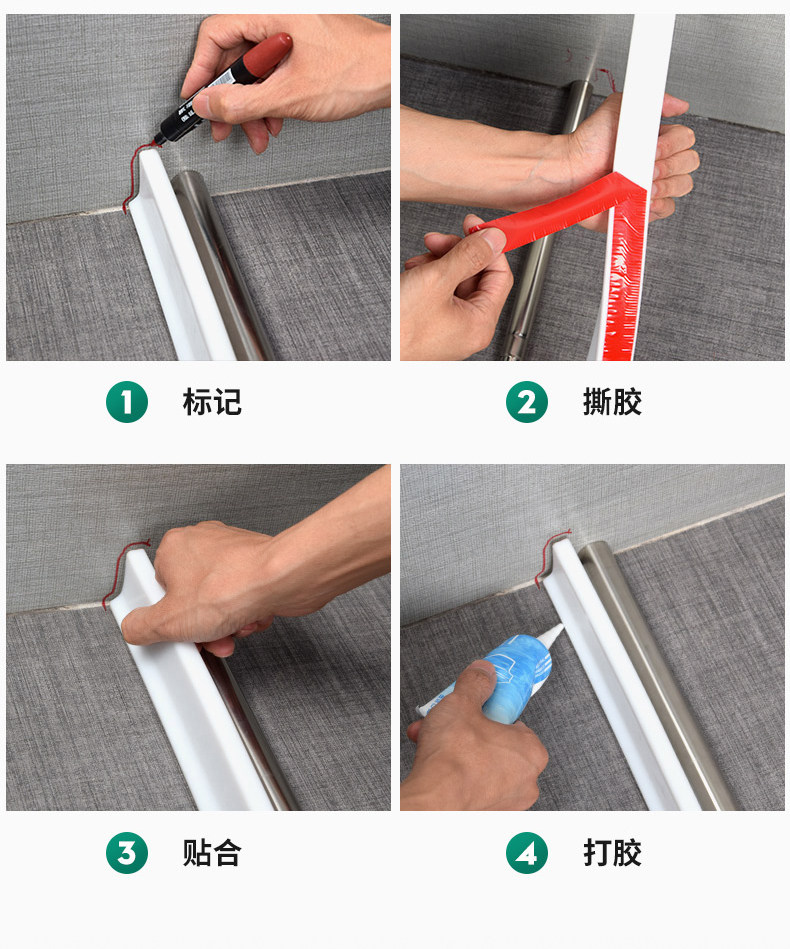 1 标记

2 撕胶

3 贴合

4 打胶