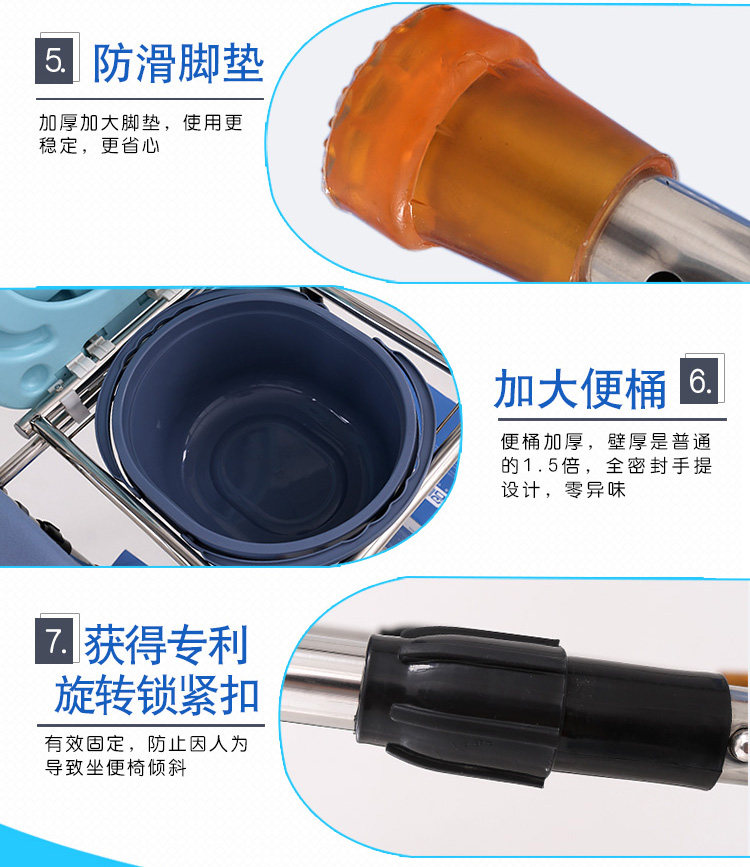 5. 防滑脚垫

加厚加大脚垫，使用更稳定，更省心

加大便桶 6.

便桶加厚，壁厚是普通的1.5倍，全密封手提设计，零异味

7. 获得专利旋转锁紧扣

有效固定，防止因人为导致坐便椅倾斜