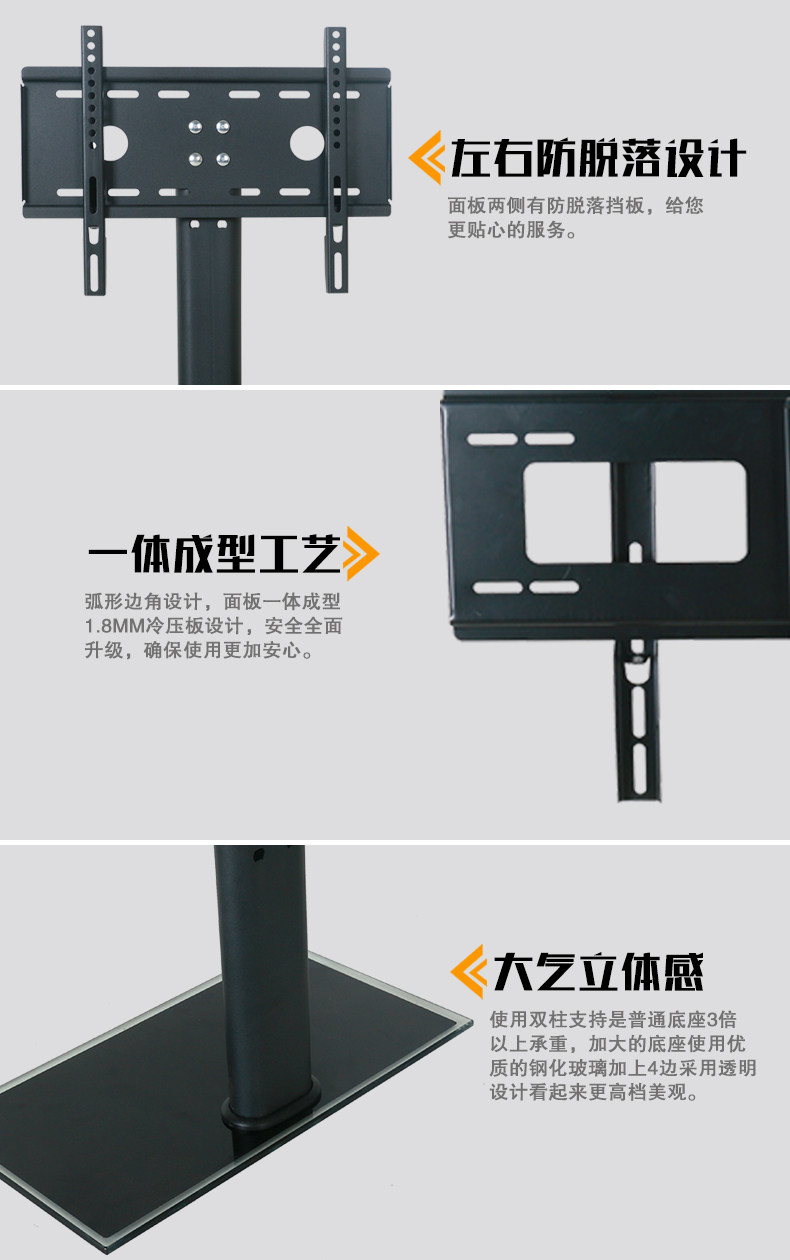 左右防脱落设计

面板两侧有防脱落挡板，给您更贴心的服务。

一体成型工艺

弧形边角设计，面板一体成型1.8MM冷压板设计，安全全面升级，确保使用更加安心。

大气立体感

使用双柱支持是普通底座3倍以上承重，加大的底座使用优质的钢化玻璃加上4边采用透明设计看起来更高档美观。