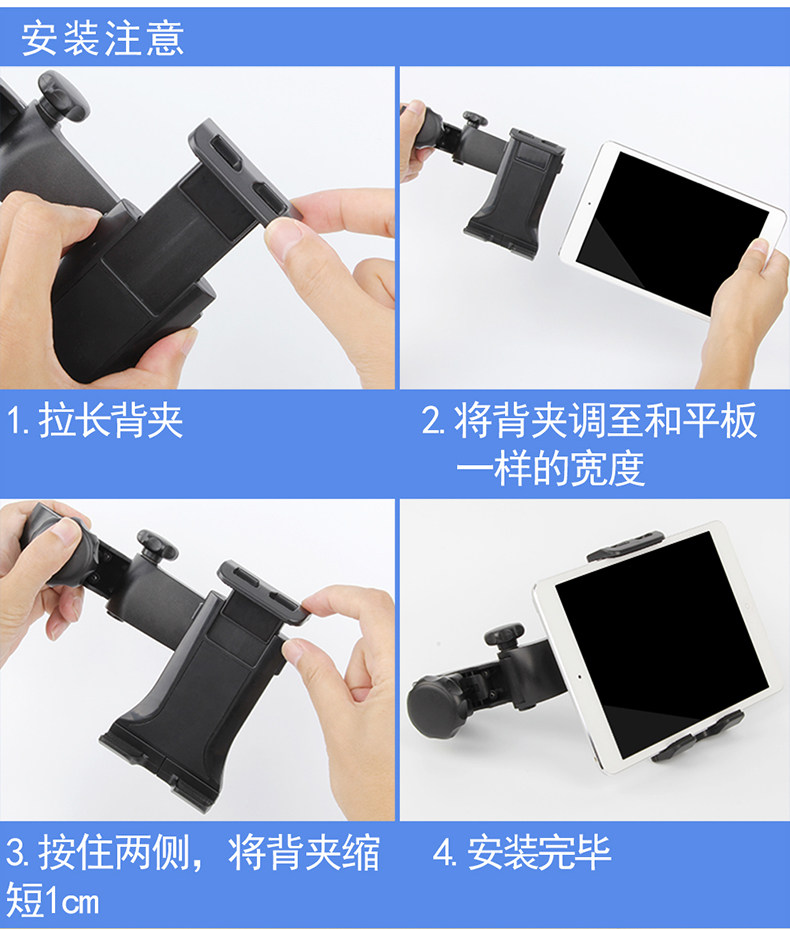 安装注意

1. 拉长背夹

2. 将背夹调至和平板一样的宽度

3. 按住两侧，将背夹缩短1cm

4. 安装完毕