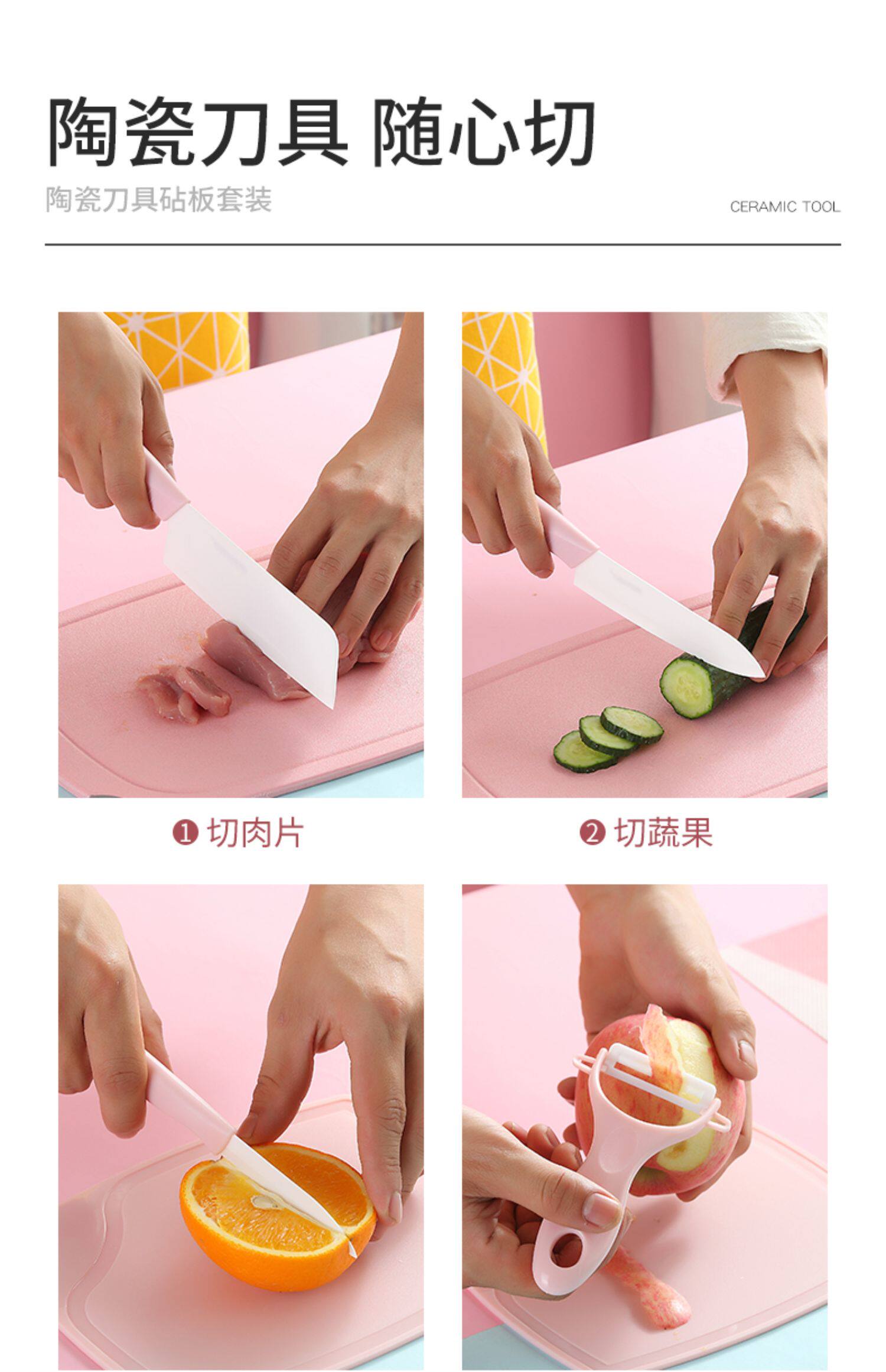 陶瓷刀具 随心切

陶瓷刀具砧板套装

CERAMIC TOOL

❶ 切肉片

❷ 切蔬果