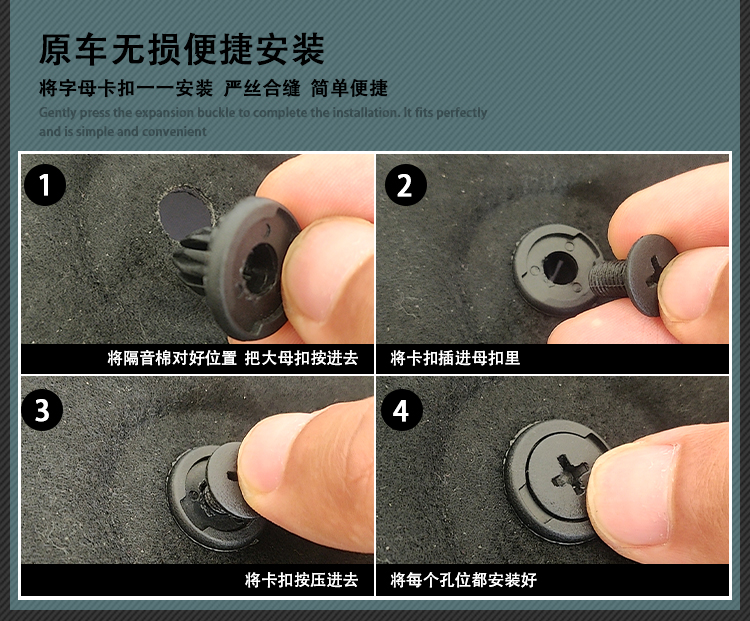 原车无损便捷安装

将字母卡扣一一安装 严丝合缝 简单便捷

Gently press the expansion buckle to complete the installation. It fits perfectly and is simple and convenient

1

将隔音棉对好位置 把大母扣按进去

2

将卡扣插进母扣里

3

将卡扣按压进去

4

将每个孔位都安装好