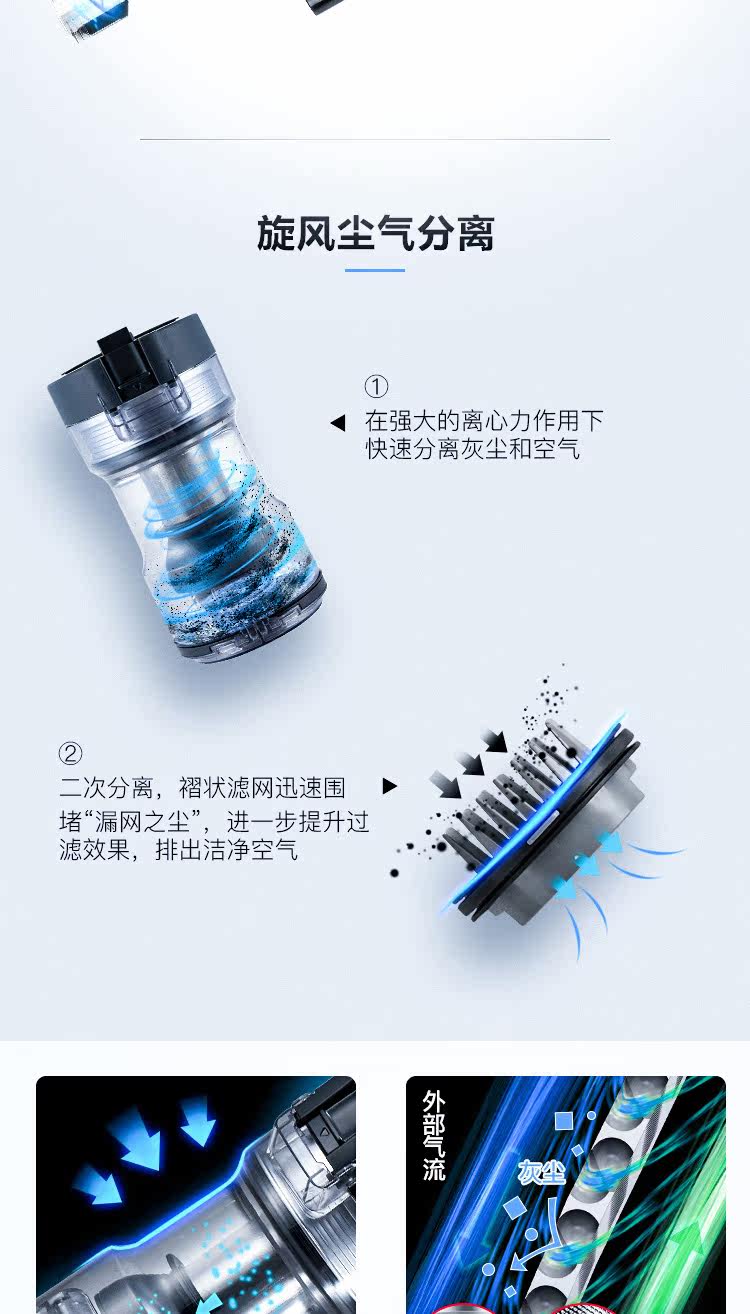 旋风尘气分离

①
在强大的离心力作用下快速分离灰尘和空气

②
二次分离，褶状滤网迅速围堵“漏网之尘”，进一步提升过滤效果，排出洁净空气

外部气流

灰尘