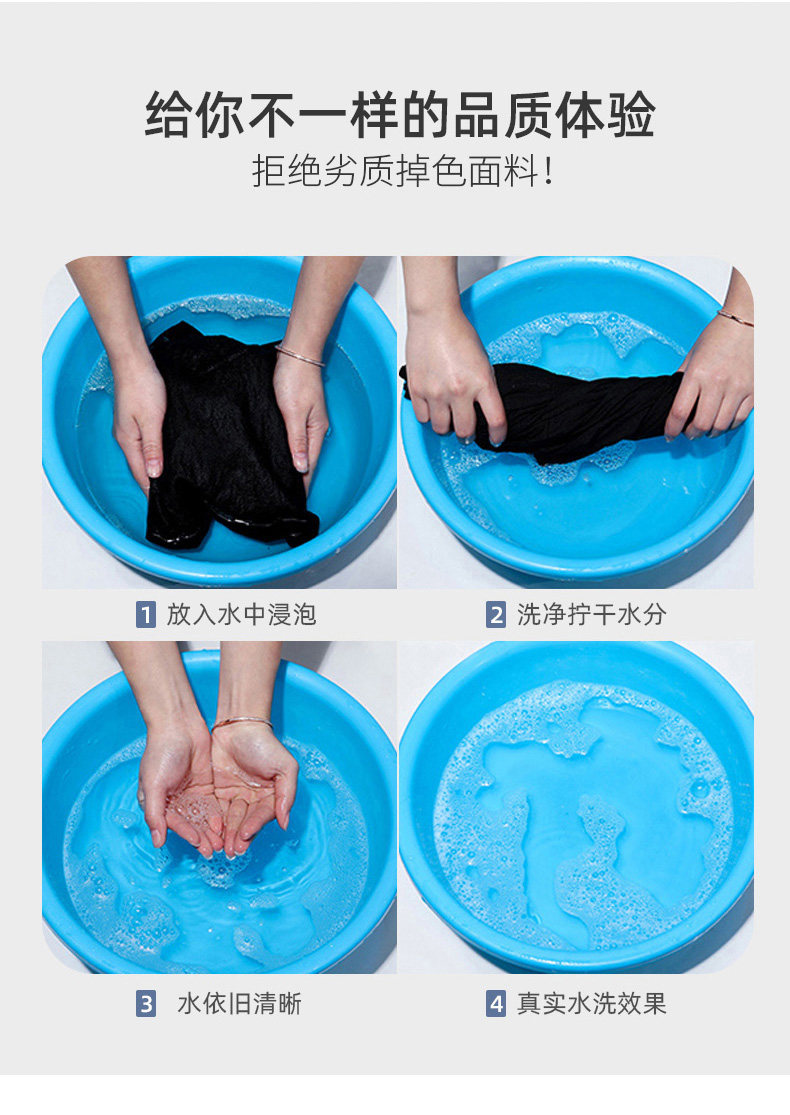 给你不一样的品质体验
拒绝劣质掉色面料！

1 放入水中浸泡

2 洗净拧干水分

3 水依旧清晰

4 真实水洗效果