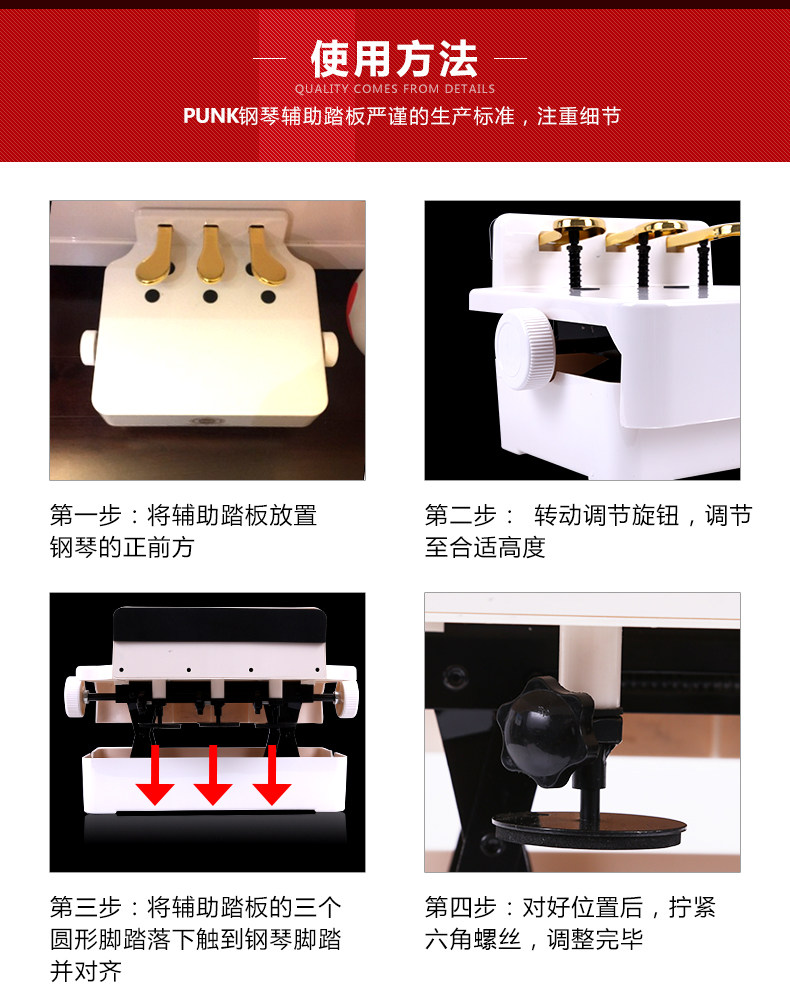 使用方法

QUALITY COMES FROM DETAILS

PUNK钢琴辅助踏板严谨的生产标准，注重细节

第一步：将辅助踏板放置钢琴的正前方

第二步： 转动调节旋钮，调节至合适高度

第三步：将辅助踏板的三个圆形脚踏落下触到钢琴脚踏并对齐

第四步：对好位置后，拧紧六角螺丝，调整完毕