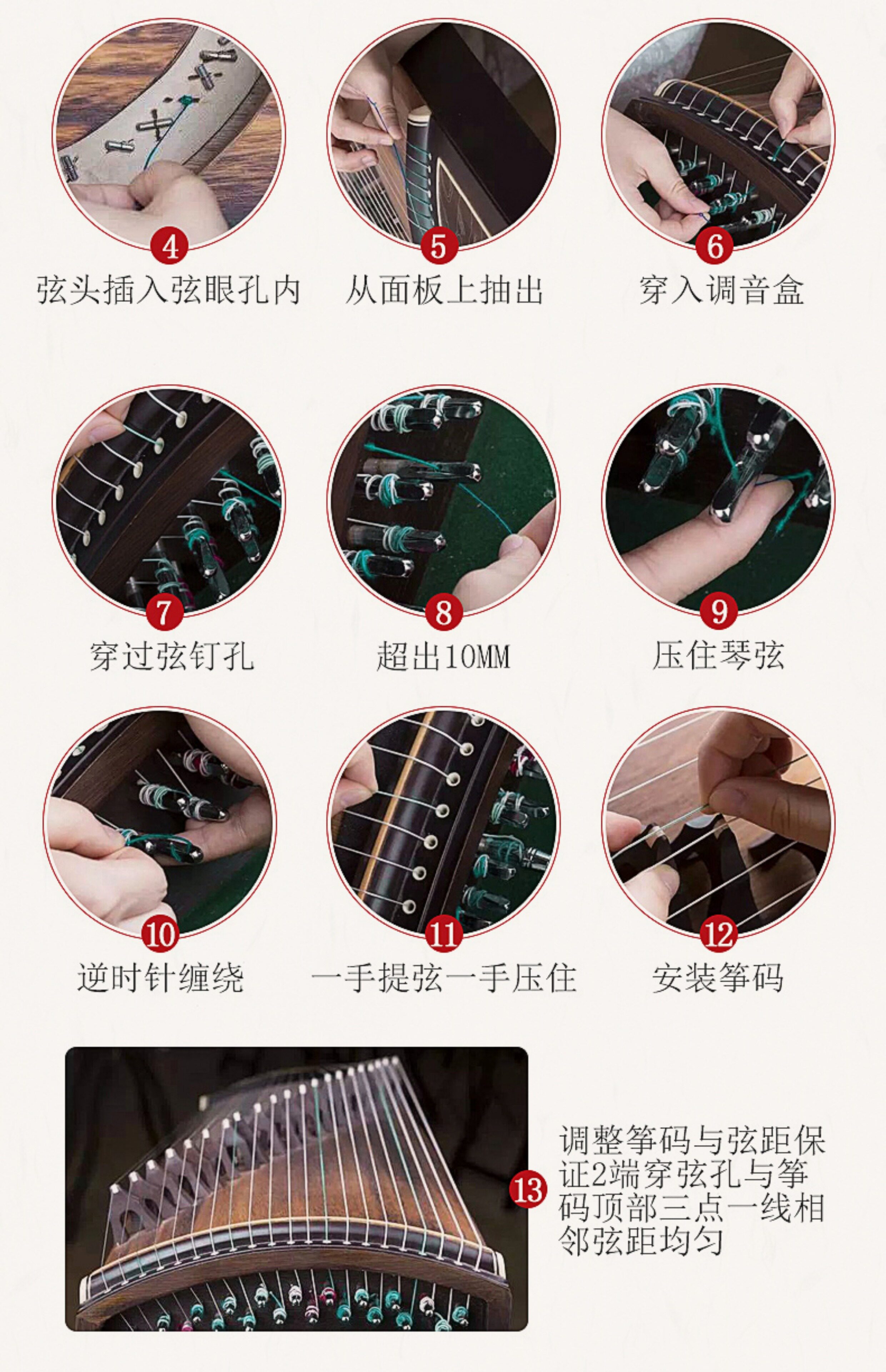 4
弦头插入弦眼孔内

5
从面板上抽出

6
穿入调音盒

7
穿过弦钉孔

8
超出10MM

9
压住琴弦

10
逆时针缠绕

11
一手提弦一手压住

12
安装筝码

13
调整筝码与弦距保证2端穿弦孔与筝码顶部三点一线相邻弦距均匀