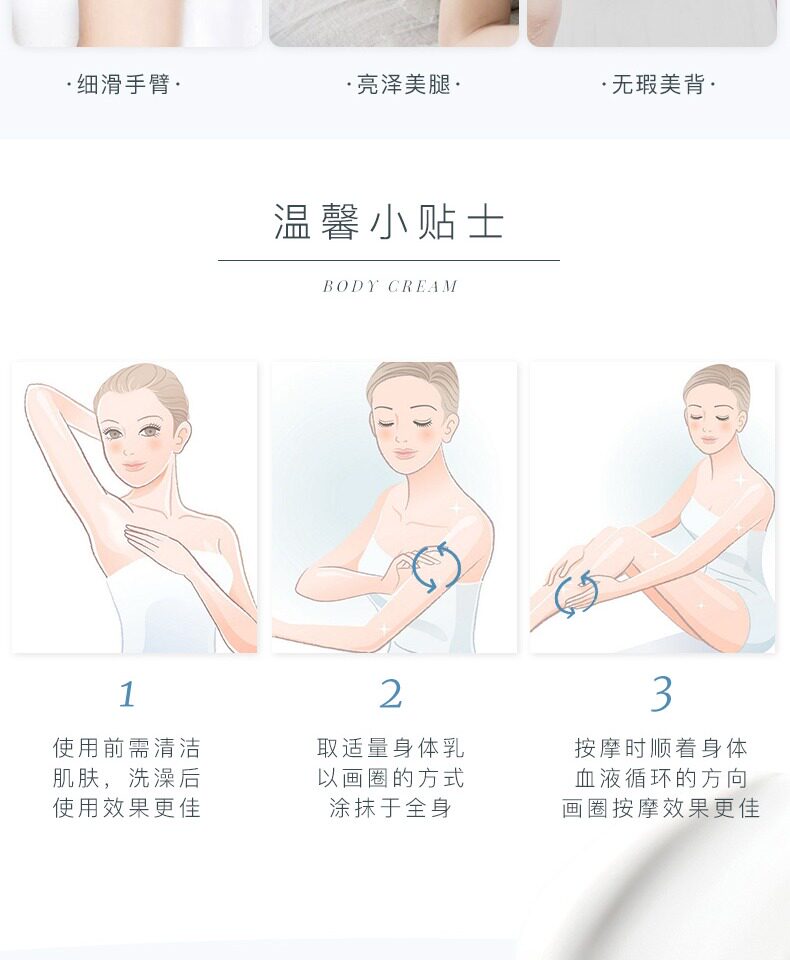 ·细滑手臂·

·亮泽美腿·

·无瑕美背·

温馨小贴士

BODY CREAM

1

使用前需清洁肌肤，洗澡后使用效果更佳

2

取适量身体乳以画圈的方式涂抹于全身

3

按摩时顺着身体血液循环的方向画圈按摩效果更佳