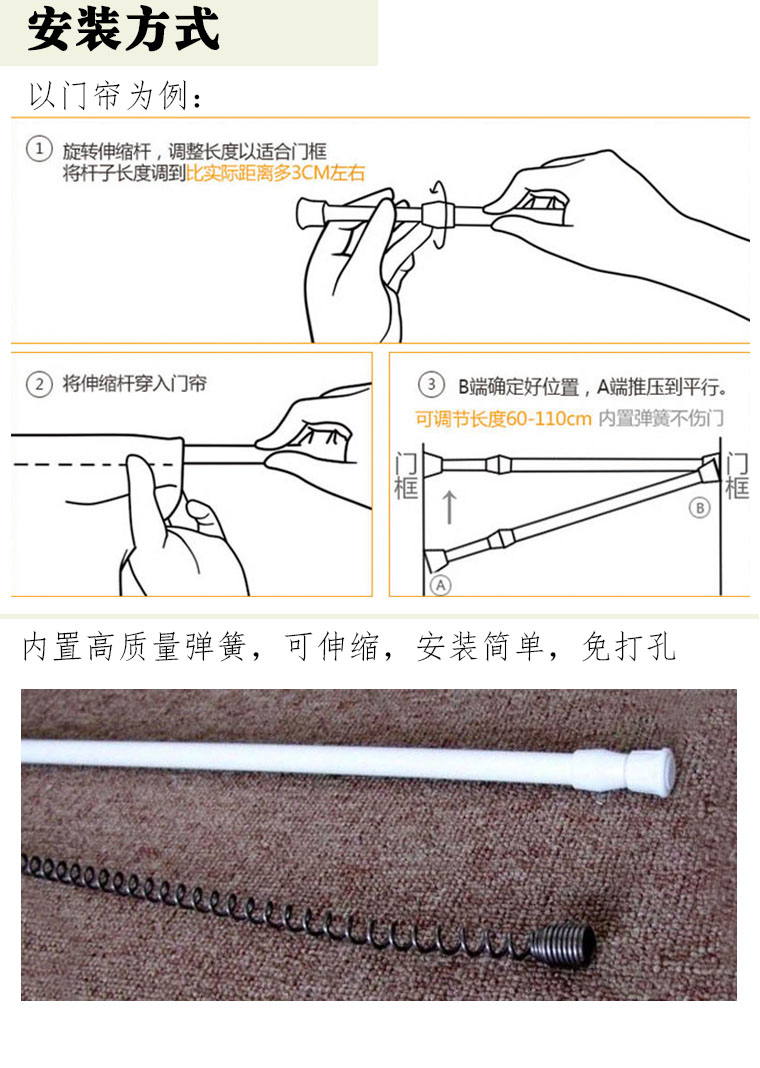 安装方式

以门帘为例:

① 旋转伸缩杆，调整长度以适合门框
将杆子长度调到比实际距离多3CM左右

② 将伸缩杆穿入门帘

③ B端确定好位置，A端推压到平行。
可调节长度60-110cm 内置弹簧不伤门

门框

门框

A

B

内置高质量弹簧，可伸缩，安装简单，免打孔