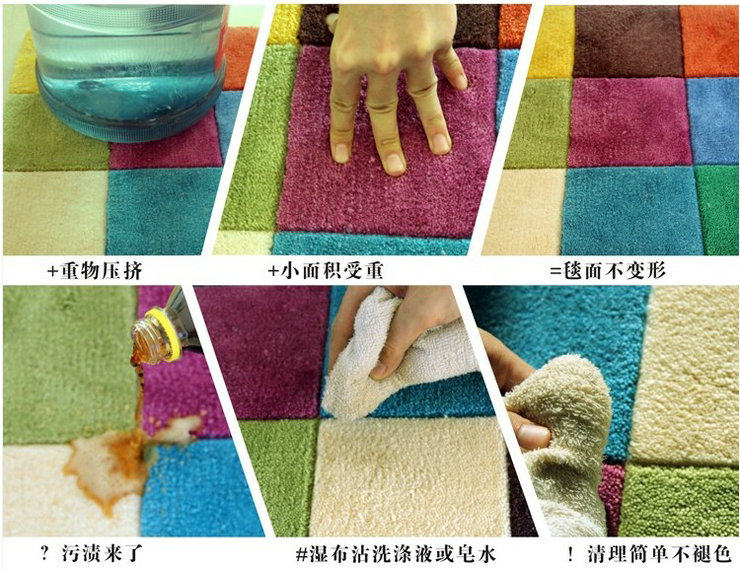 +重物压挤

+小面积受重

=毯面不变形

？污渍来了

#湿布沾洗涤液或皂水

！清理简单不褪色