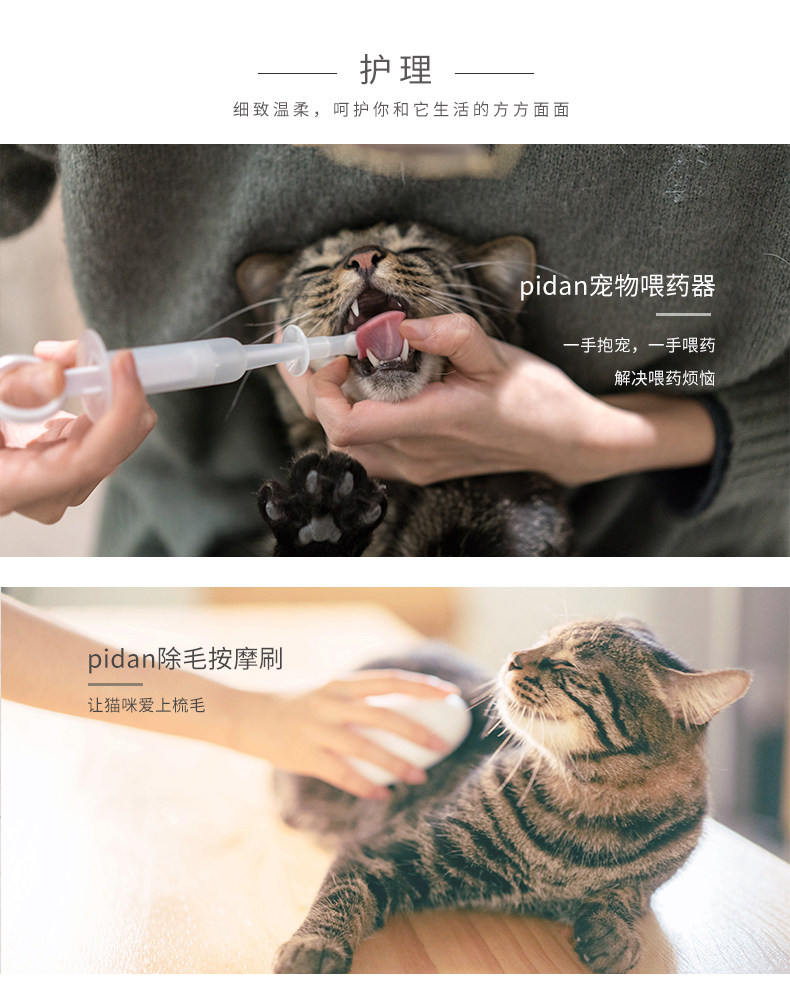 护理

细致温柔，呵护你和它生活的方方面面

pidan宠物喂药器

一手抱宠，一手喂药

解决喂药烦恼

pidan除毛按摩刷

让猫咪爱上梳毛