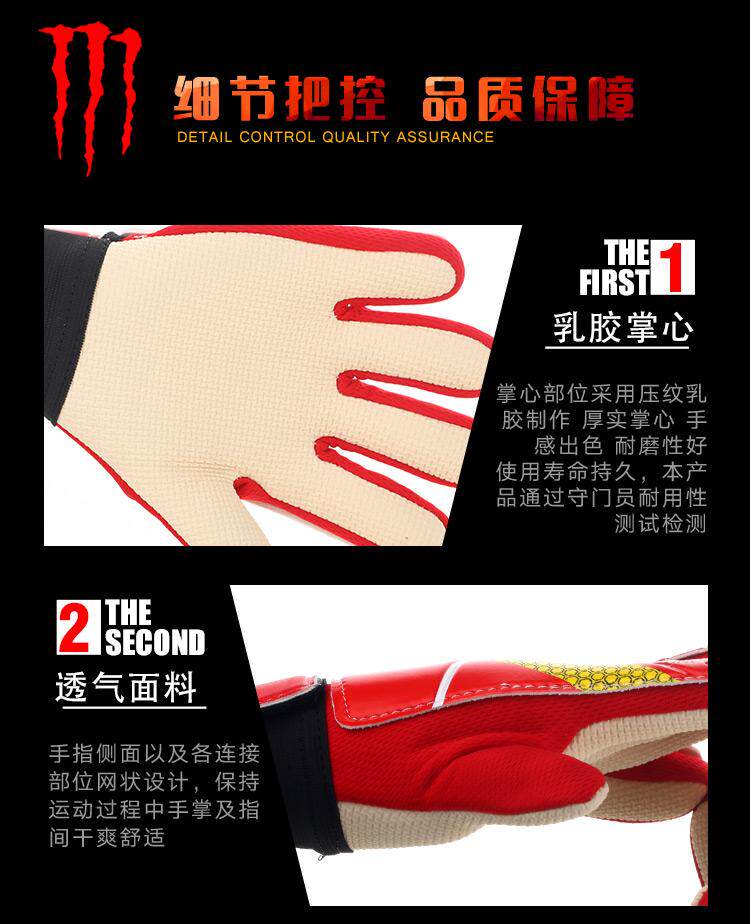 细节把控 品质保障
DETAIL CONTROL QUALITY ASSURANCE

THE FIRST 1
乳胶掌心

掌心部位采用压纹乳胶制作 厚实掌心 手感出色 耐磨性好 使用寿命持久，本产品通过守门员耐用性测试检测

2 THE SECOND
透气面料

手指侧面以及各连接部位网状设计，保持运动过程中手掌及指间干爽舒适