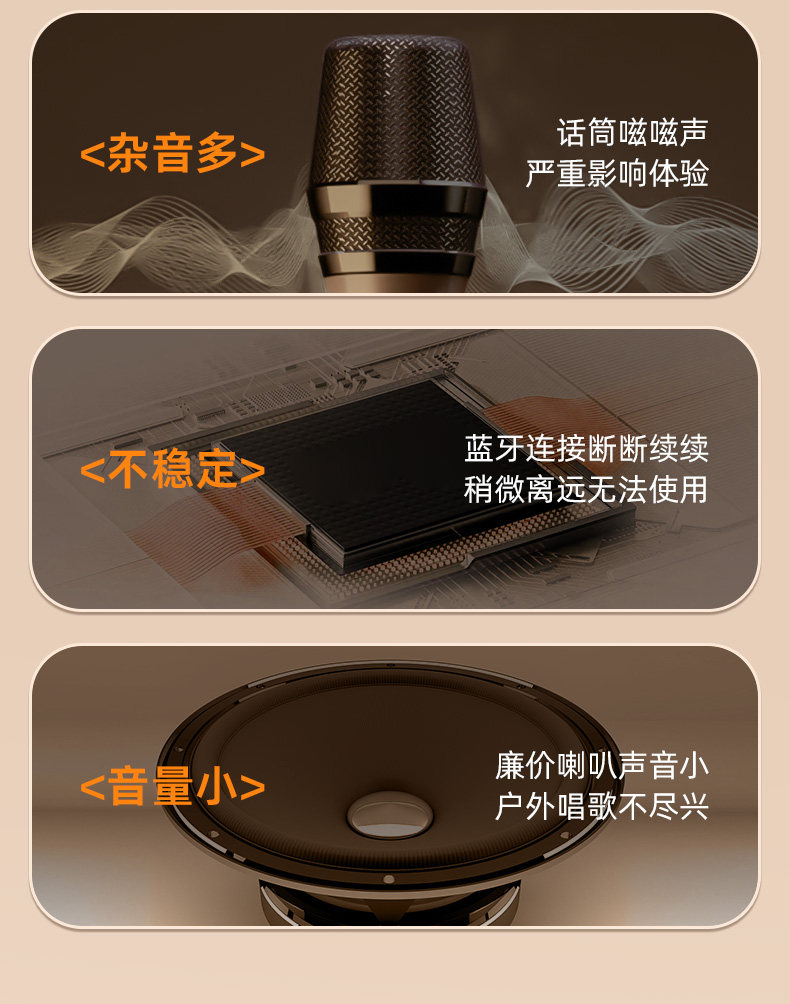 <杂音多>

话筒嗞嗞声
严重影响体验

<不稳定>

蓝牙连接断断续续
稍微离远无法使用

<音量小>

廉价喇叭声音小
户外唱歌不尽兴