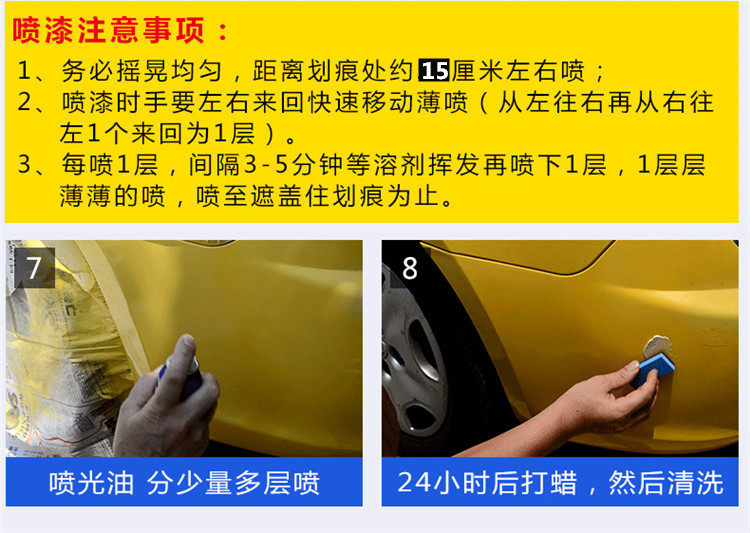 喷漆注意事项：

1、务必摇晃均匀，距离划痕处约15厘米左右喷；

2、喷漆时手要左右来回快速移动薄喷（从左往右再从右往左1个来回为1层）。

3、每喷1层，间隔3-5分钟等溶剂挥发再喷下1层，1层层薄薄的喷，喷至遮盖住划痕为止。

7

喷光油 分少量多层喷

8

24小时后打蜡，然后清洗