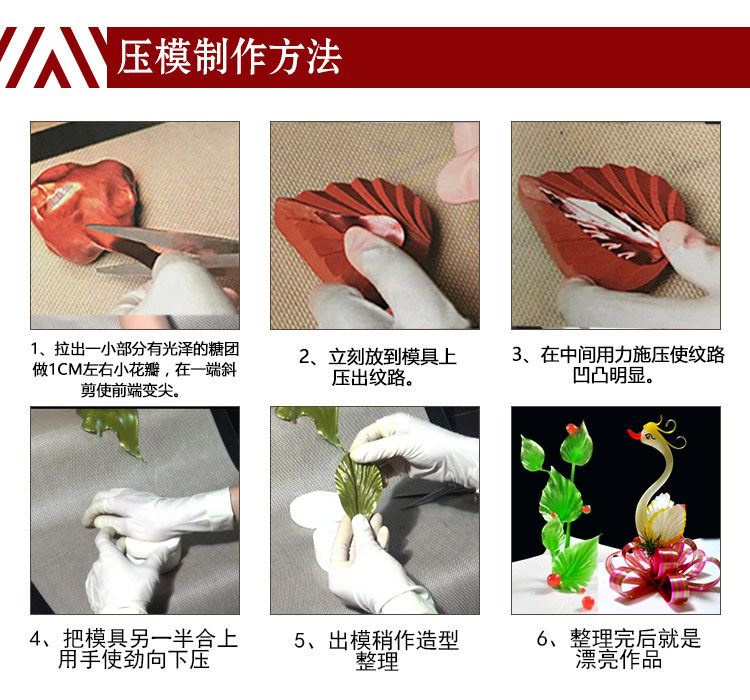 压模制作方法

1、拉出一小部分有光泽的糖团做1CM左右小花瓣，在一端斜剪使前端变尖。

2、立刻放到模具上压出纹路。

3、在中间用力施压使纹路凹凸明显。

4、把模具另一半合上用手使劲向下压

5、出模稍作造型整理

6、整理完后就是漂亮作品