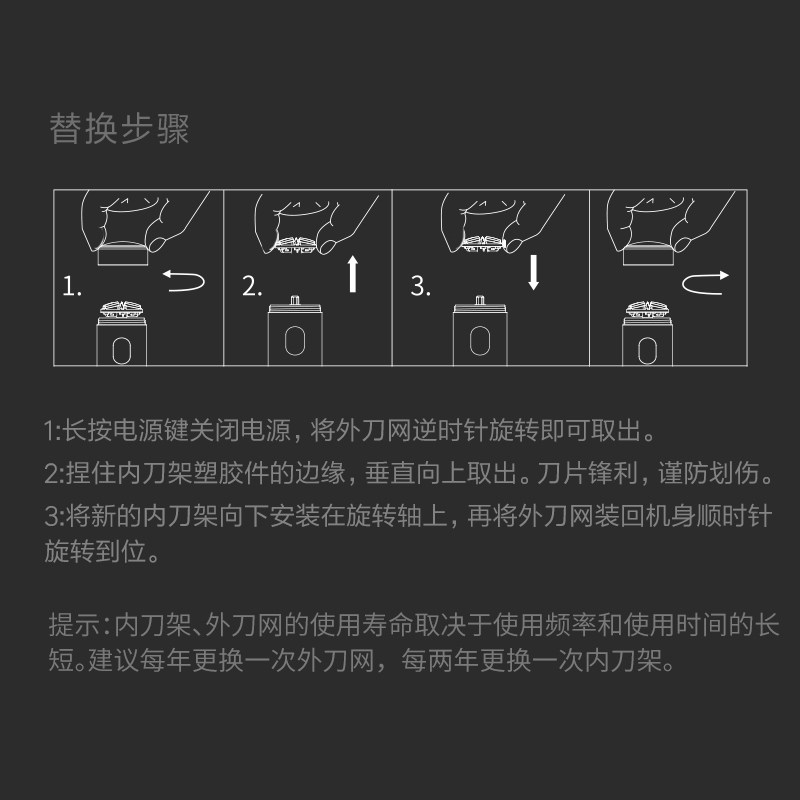 替换步骤

1.

2.

3.

1:长按电源键关闭电源，将外刀网逆时针旋转即可取出。

2:捏住内刀架塑胶件的边缘，垂直向上取出。刀片锋利，谨防划伤。

3:将新的内刀架向下安装在旋转轴上，再将外刀网装回机身顺时针旋转到位。

提示：内刀架、外刀网的使用寿命取决于使用频率和使用时间的长短。建议每年更换一次外刀网，每两年更换一次内刀架。