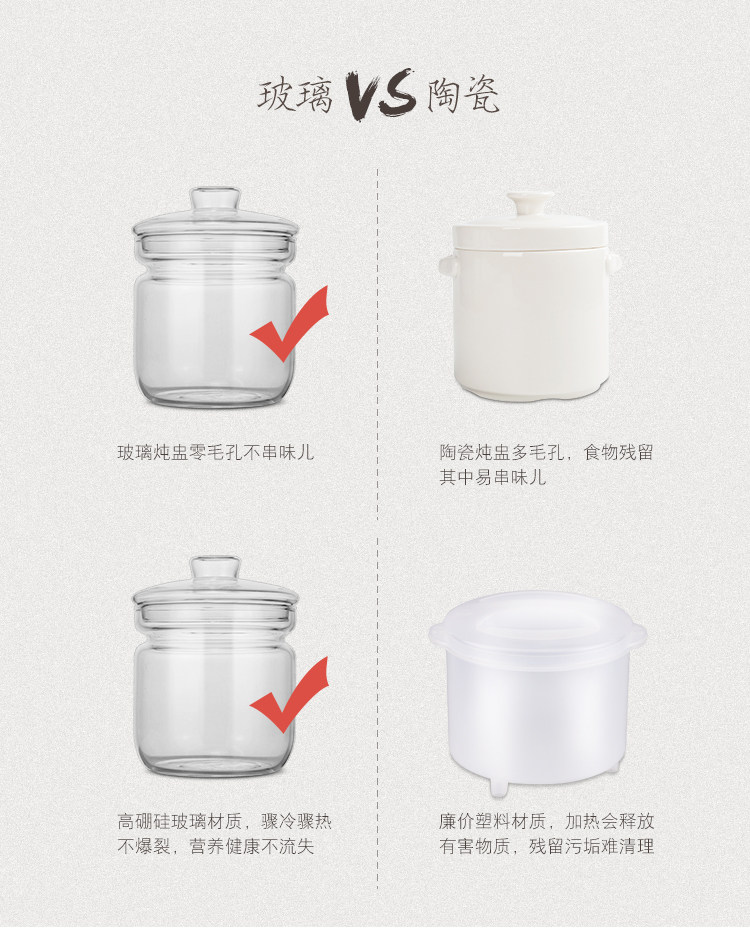 玻璃 VS 陶瓷

玻璃炖盅零毛孔不串味儿

陶瓷炖盅多毛孔，食物残留其中易串味儿

高硼硅玻璃材质，骤冷骤热不爆裂，营养健康不流失

廉价塑料材质，加热会释放有害物质，残留污垢难清理