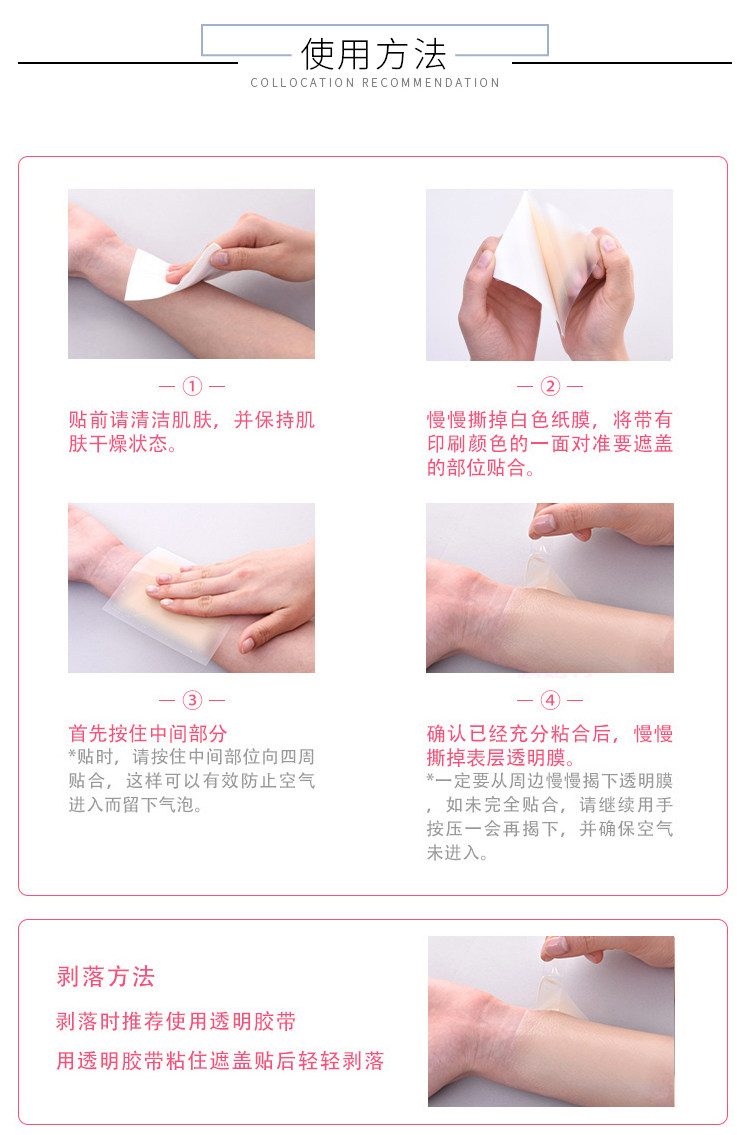 使用方法
COLLOCATION RECOMMENDATION

— ① —
贴前请清洁肌肤，并保持肌肤干燥状态。

— ② —
慢慢撕掉白色纸膜，将带有印刷颜色的一面对准要遮盖的部位贴合。

— ③ —
首先按住中间部分
*贴时，请按住中间部位向四周贴合，这样可以有效防止空气进入而留下气泡。

— ④ —
确认已经充分粘合后，慢慢撕掉表层透明膜。
*一定要从周边慢慢揭下透明膜，如未完全贴合，请继续用手按压一会再揭下，并确保空气未进入。

剥落方法
剥落时推荐使用透明胶带
用透明胶带粘住遮盖贴后轻轻剥落