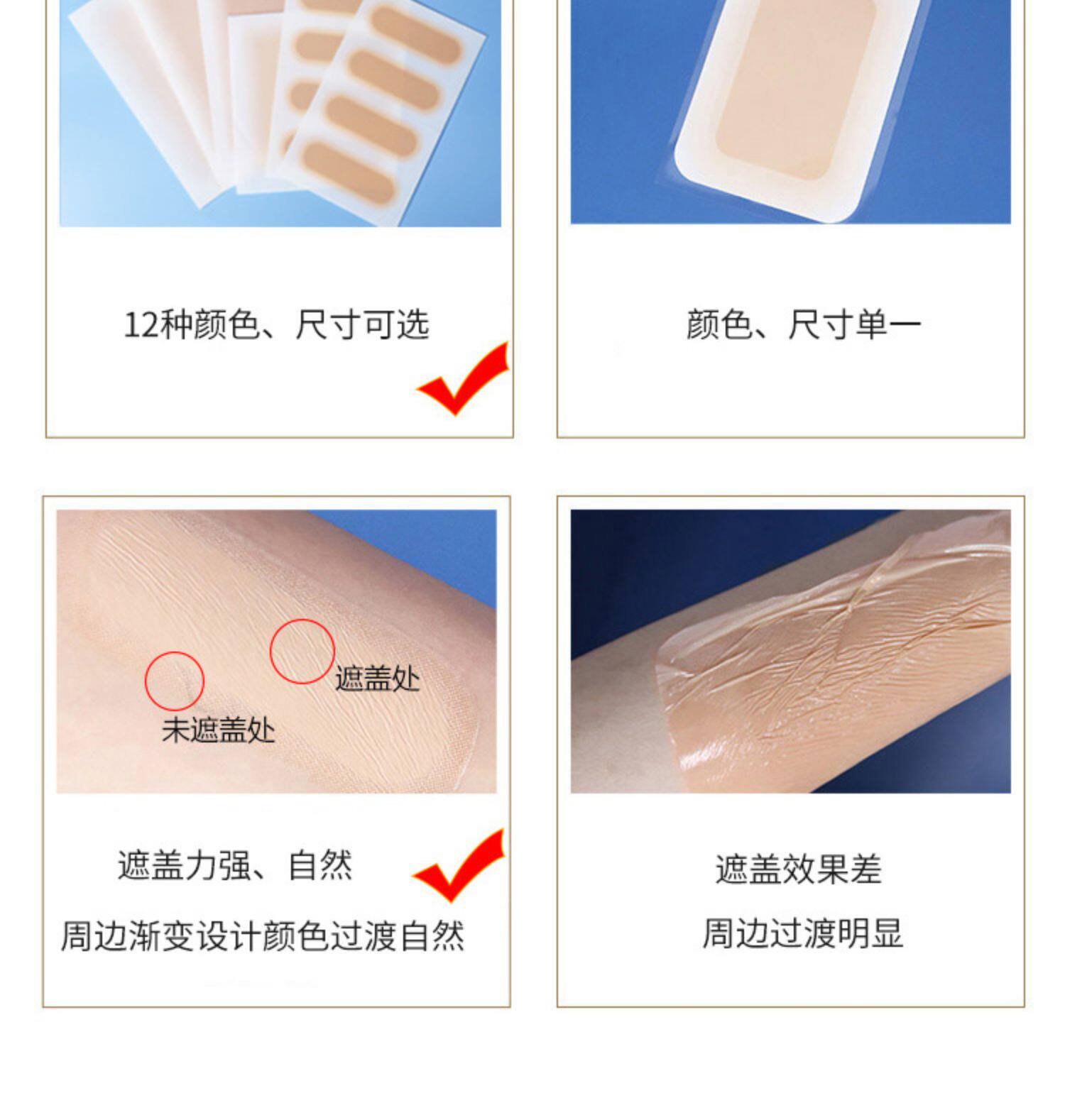 12种颜色、尺寸可选

颜色、尺寸单一

遮盖处

未遮盖处

遮盖力强、自然

周边渐变设计颜色过渡自然

遮盖效果差

周边过渡明显