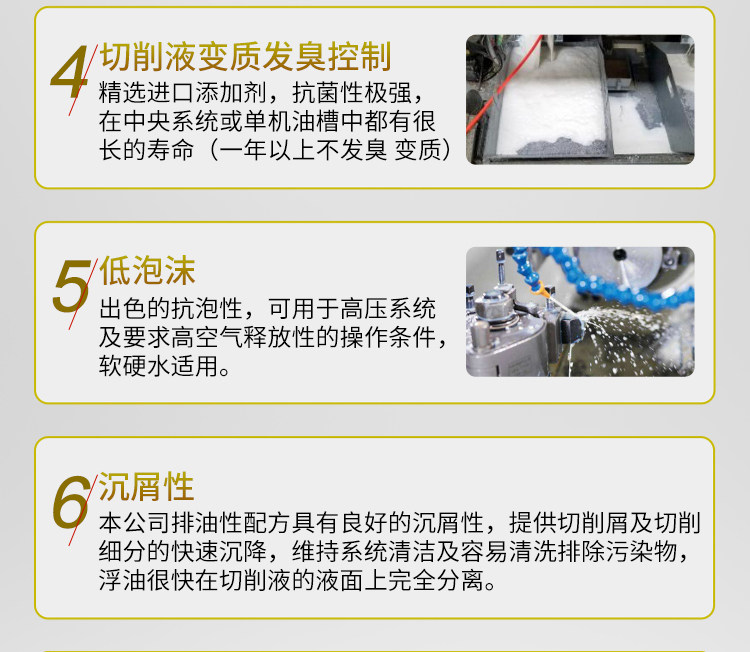 4 切削液变质发臭控制
精选进口添加剂，抗菌性极强，在中央系统或单机油槽中都有很长的寿命（一年以上不发臭 变质）

5 低泡沫
出色的抗泡性，可用于高压系统及要求高空气释放性的操作条件，软硬水适用。

6 沉屑性
本公司排油性配方具有良好的沉屑性，提供切削屑及切削细分的快速沉降，维持系统清洁及容易清洗排除污染物，浮油很快在切削液的液面上完全分离。