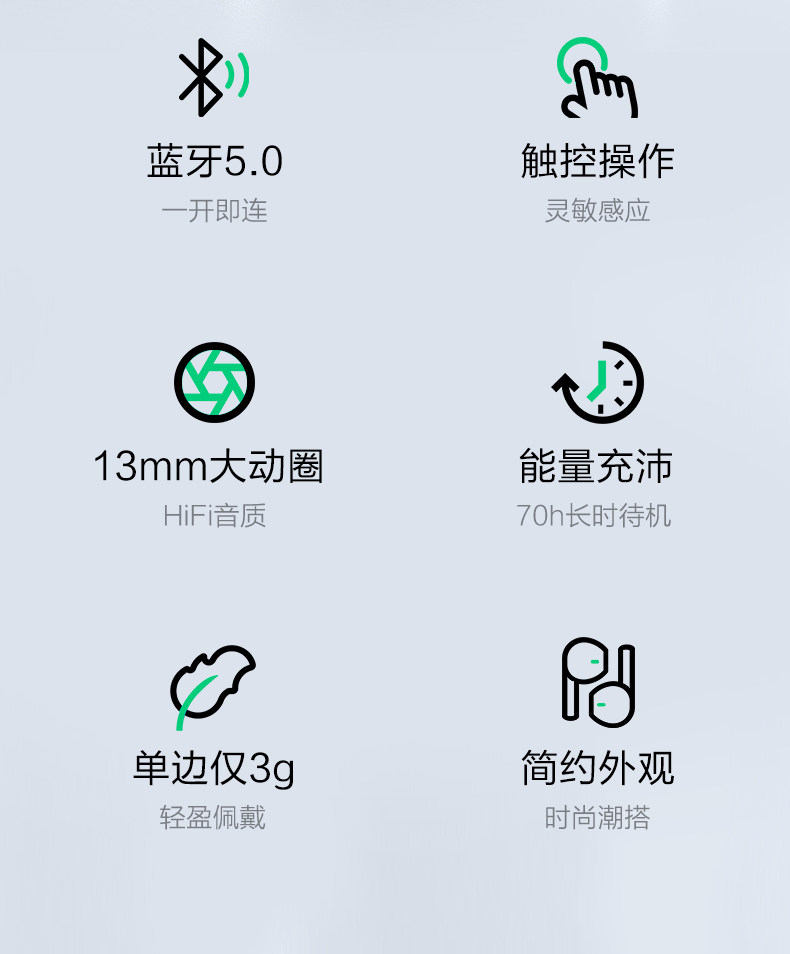 蓝牙5.0
一开即连

触控操作
灵敏感应

13mm大动圈
HiFi音质

能量充沛
70h长时待机

单边仅3g
轻盈佩戴

简约外观
时尚潮搭