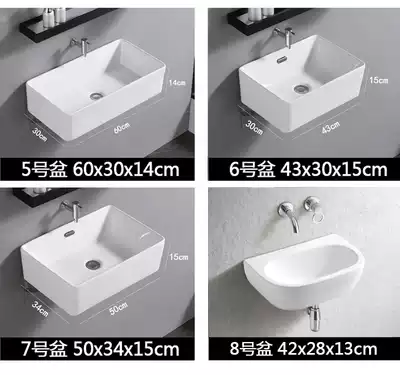 14cm
30cm
60cm
5号盆 60x30x14cm

15cm
30cm
43cm
6号盆 43x30x15cm

15cm
34cm
50cm
7号盆 50x34x15cm

8号盆 42x28x13cm