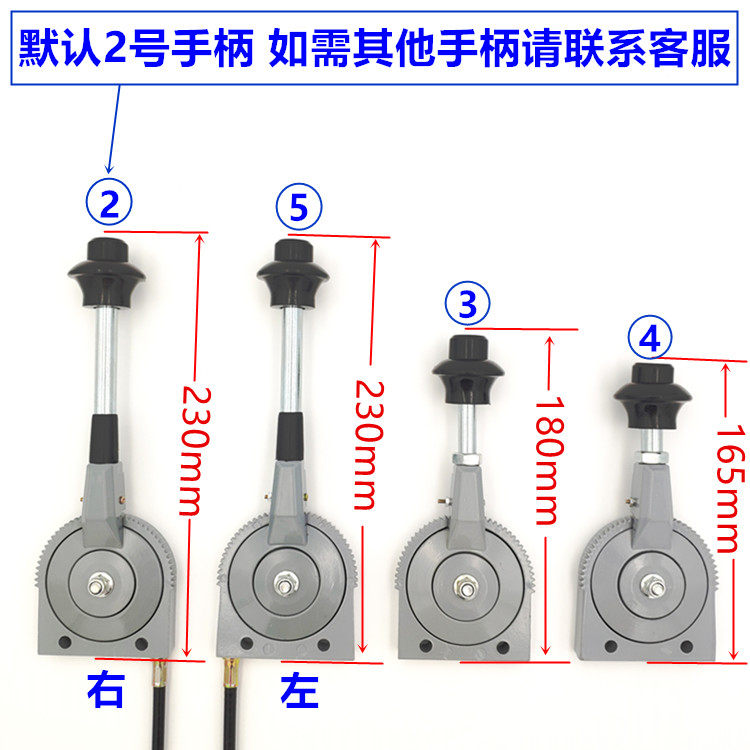 默认2号手柄 如需其他手柄请联系客服

②
230mm
右

⑤
230mm
左

③
180mm

④
165mm