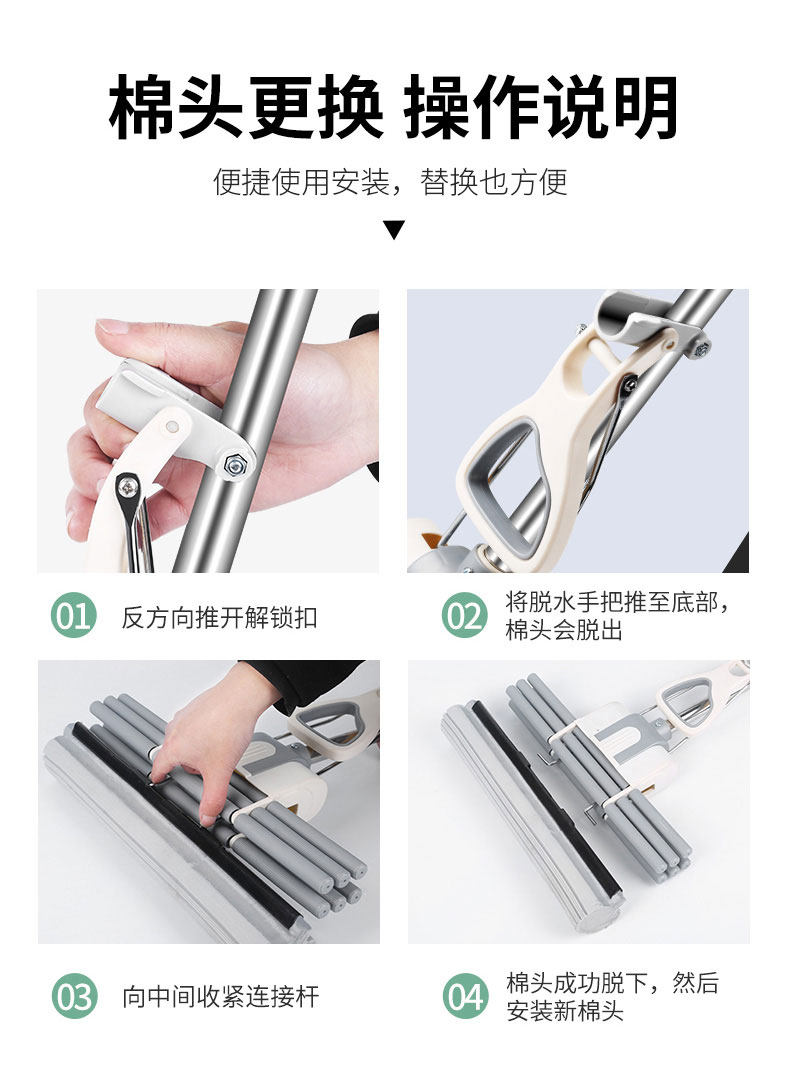 棉头更换 操作说明

便捷使用安装，替换也方便

01 反方向推开解锁扣

02 将脱水手把推至底部，棉头会脱出

03 向中间收紧连接杆

04 棉头成功脱下，然后安装新棉头