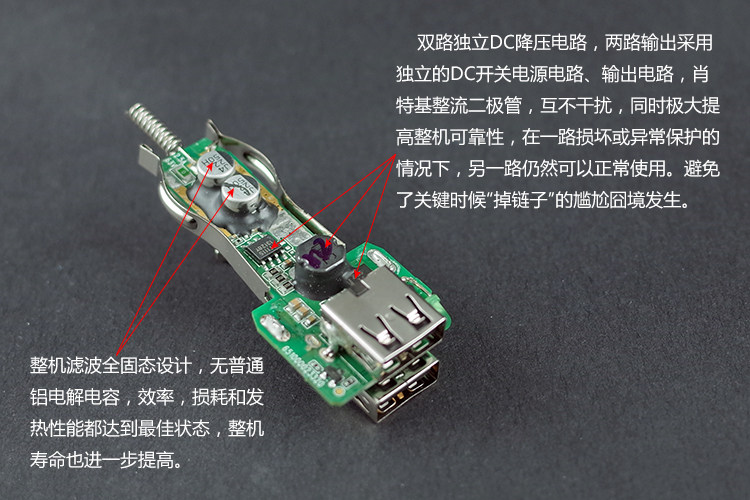 双路独立DC降压电路，两路输出采用独立的DC开关电源电路、输出电路，肖特基整流二极管，互不干扰，同时极大提高整机可靠性，在一路损坏或异常保护的情况下，另一路仍然可以正常使用。避免了关键时候“掉链子”的尴尬囧境发生。

整机滤波全固态设计，无普通铝电解电容，效率，损耗和发热性能都达到最佳状态，整机寿命也进一步提高。