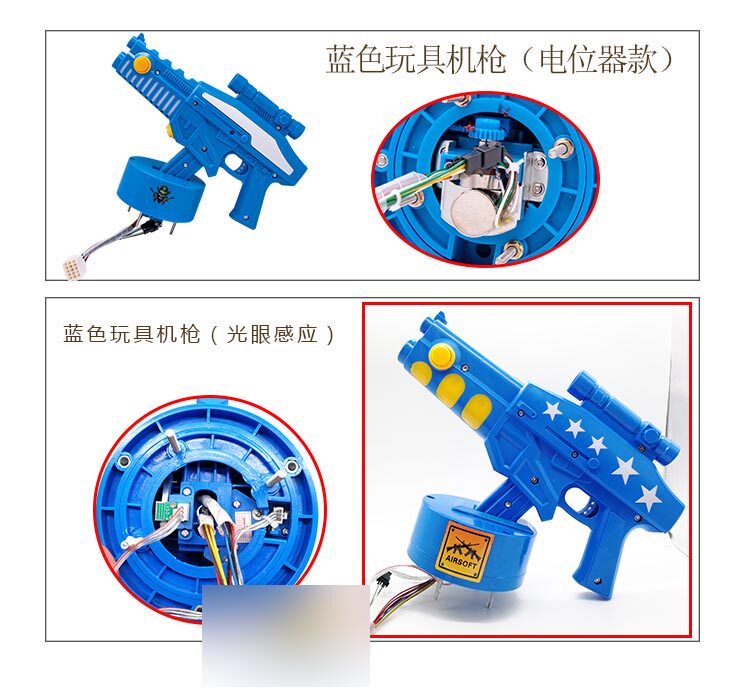 蓝色玩具机枪（电位器款）

蓝色玩具机枪（光眼感应）

AIRSOFT