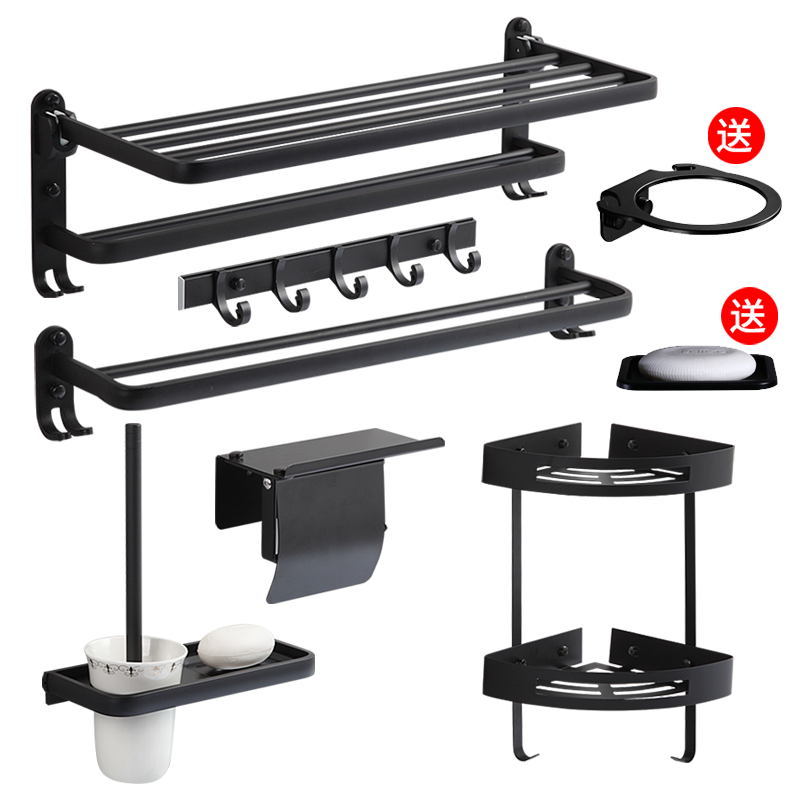 送

送