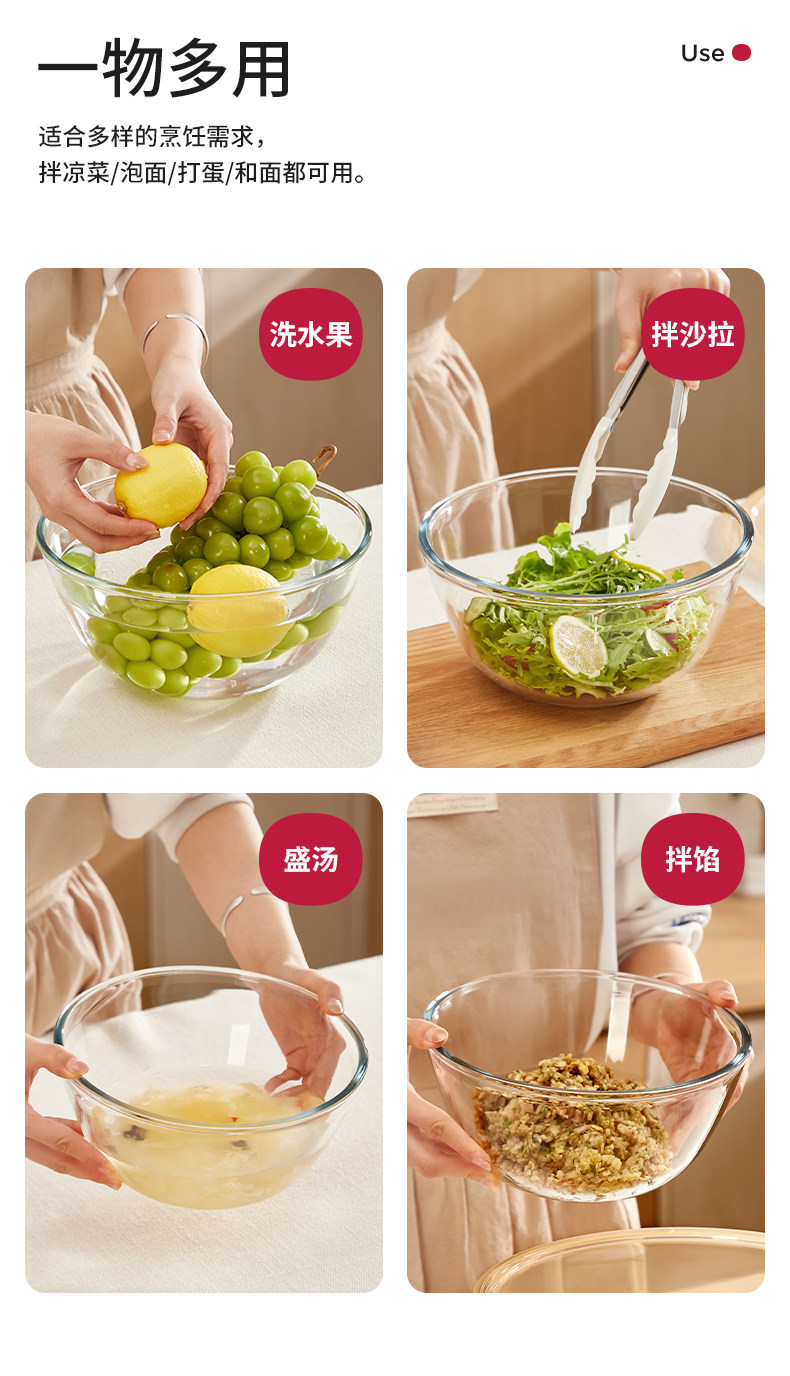 一物多用

Use

适合多样的烹饪需求，
拌凉菜/泡面/打蛋/和面都可用。

洗水果

拌沙拉

盛汤

拌馅