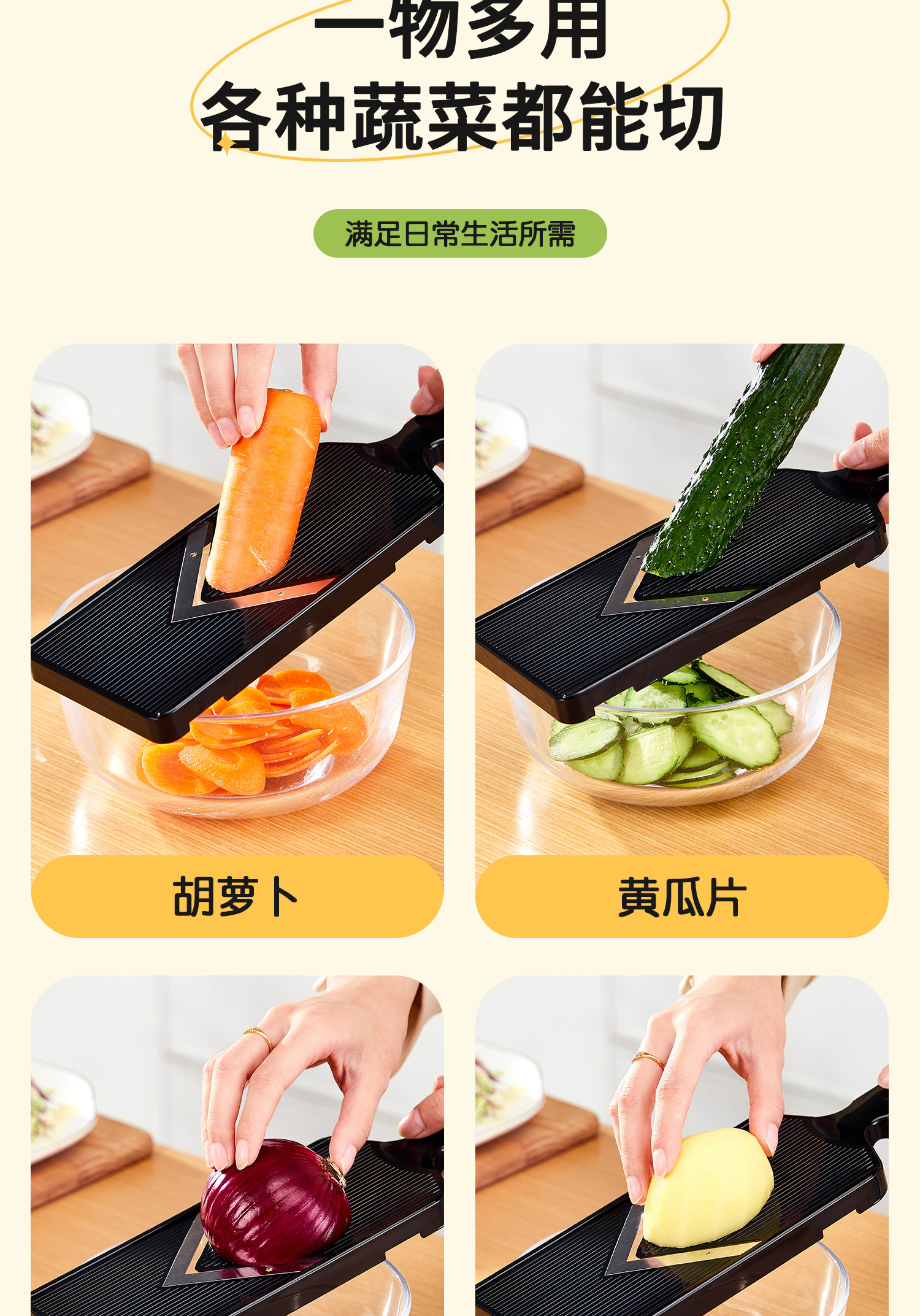 一物多用
各种蔬菜都能切

满足日常生活所需

胡萝卜

黄瓜片