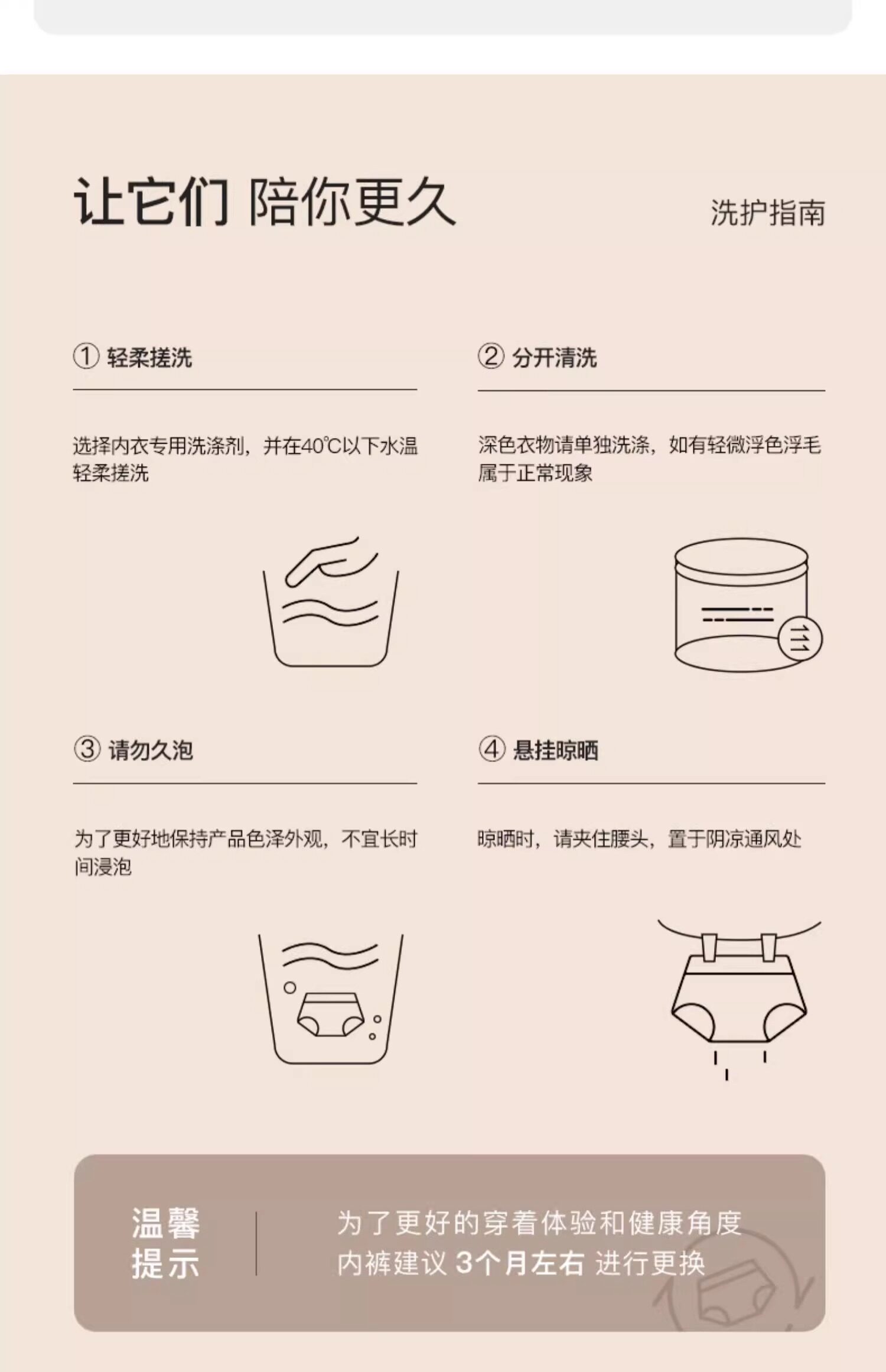 让它们 陪你更久

洗护指南

① 轻柔搓洗

选择内衣专用洗涤剂，并在40℃以下水温轻柔搓洗

② 分开清洗

深色衣物请单独洗涤，如有轻微浮色浮毛属于正常现象

③ 请勿久泡

为了更好地保持产品色泽外观，不宜长时间浸泡

④ 悬挂晾晒

晾晒时，请夹住腰头，置于阴凉通风处

温馨提示

为了更好的穿着体验和健康角度
内裤建议 3个月左右 进行更换