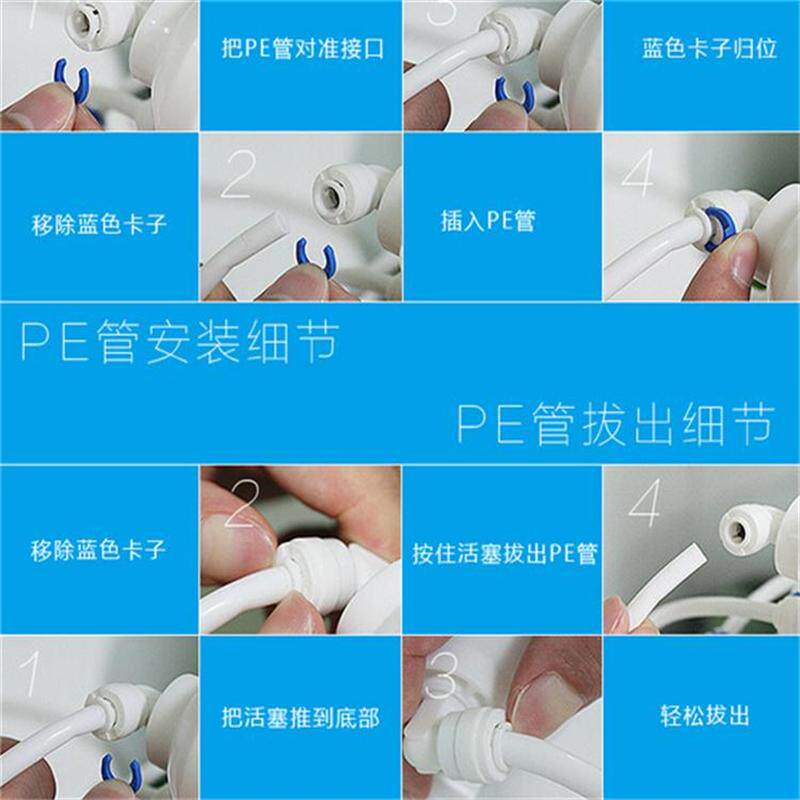 1

把PE管对准接口

3

蓝色卡子归位

移除蓝色卡子

2

插入PE管

4

PE管安装细节

PE管拔出细节

移除蓝色卡子

2

按住活塞拔出PE管

4

1

把活塞推到底部

3

轻松拔出