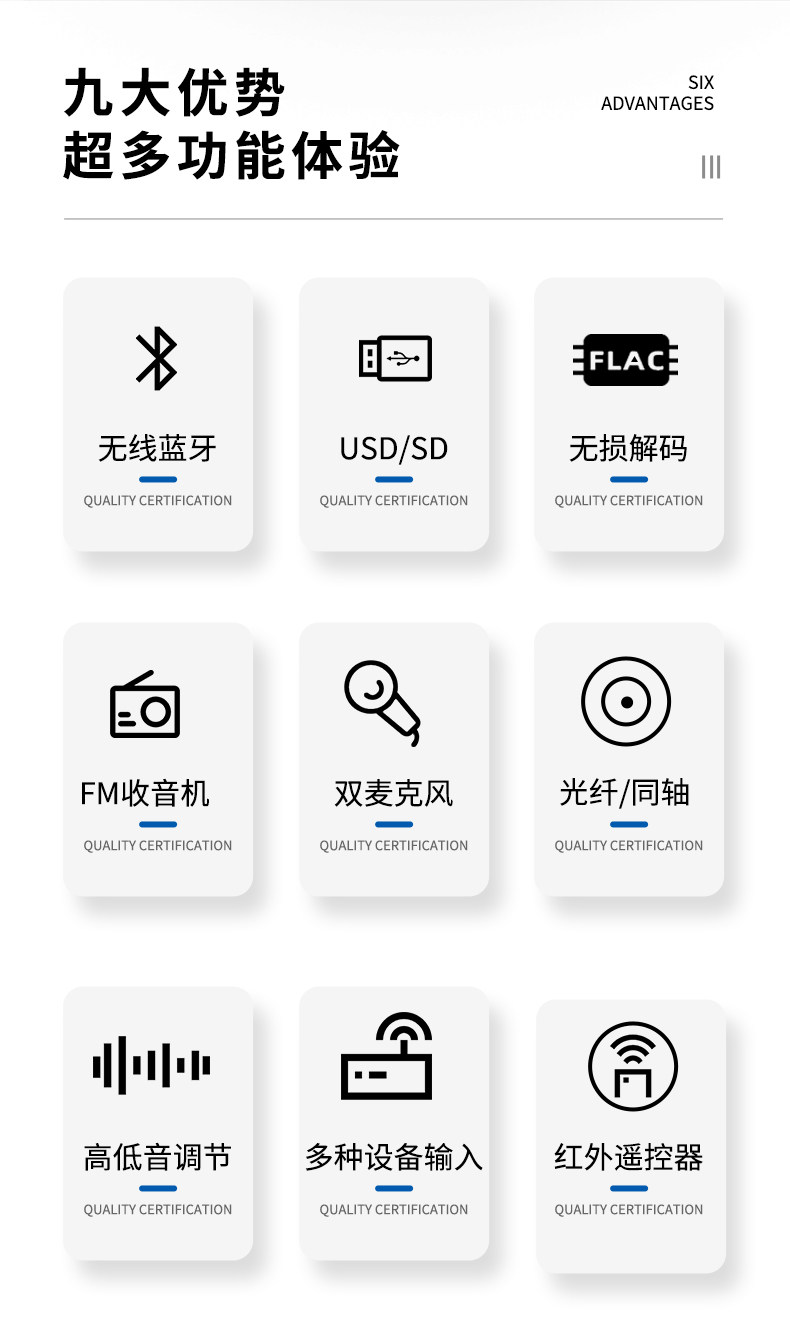 九大优势
超多功能体验

SIX
ADVANTAGES

无线蓝牙
QUALITY CERTIFICATION

USD/SD
QUALITY CERTIFICATION

FLAC
无损解码
QUALITY CERTIFICATION

FM收音机
QUALITY CERTIFICATION

双麦克风
QUALITY CERTIFICATION

光纤/同轴
QUALITY CERTIFICATION

高低音调节
QUALITY CERTIFICATION

多种设备输入
QUALITY CERTIFICATION

红外遥控器
QUALITY CERTIFICATION